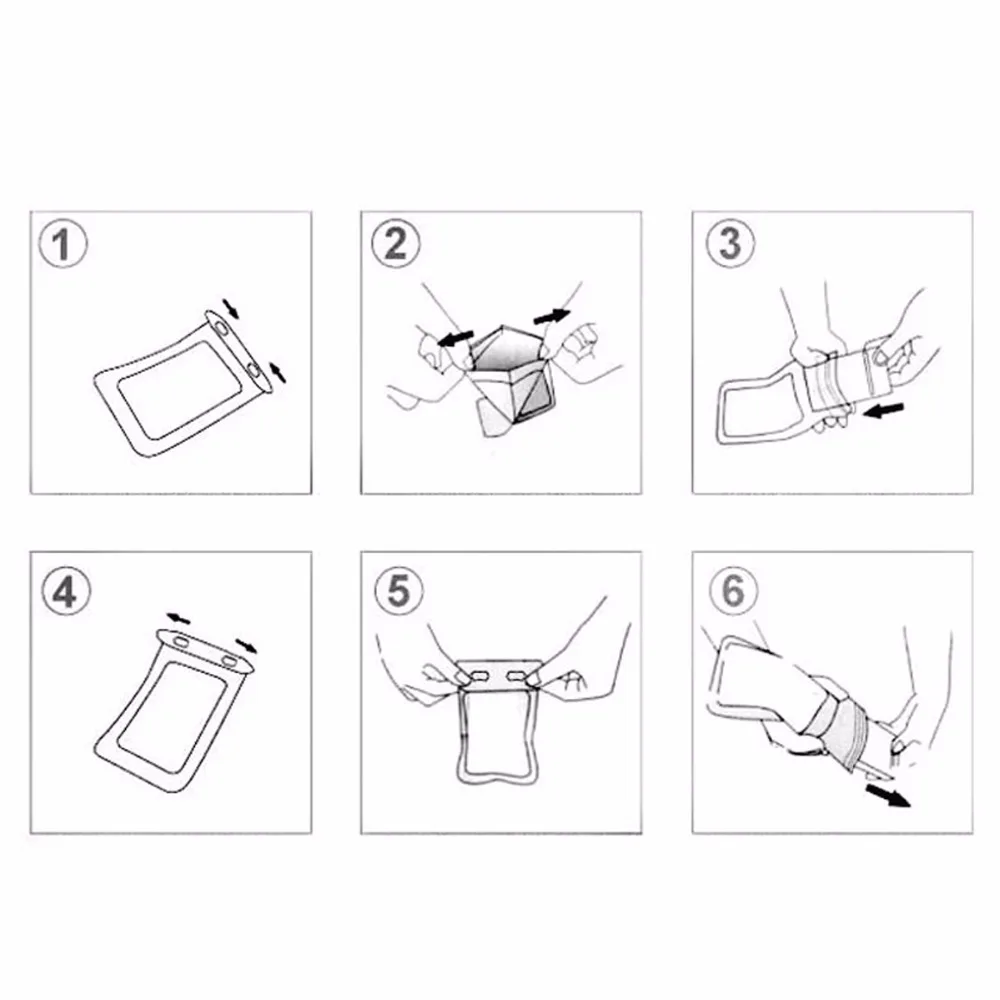 1

2

3

4

5

6