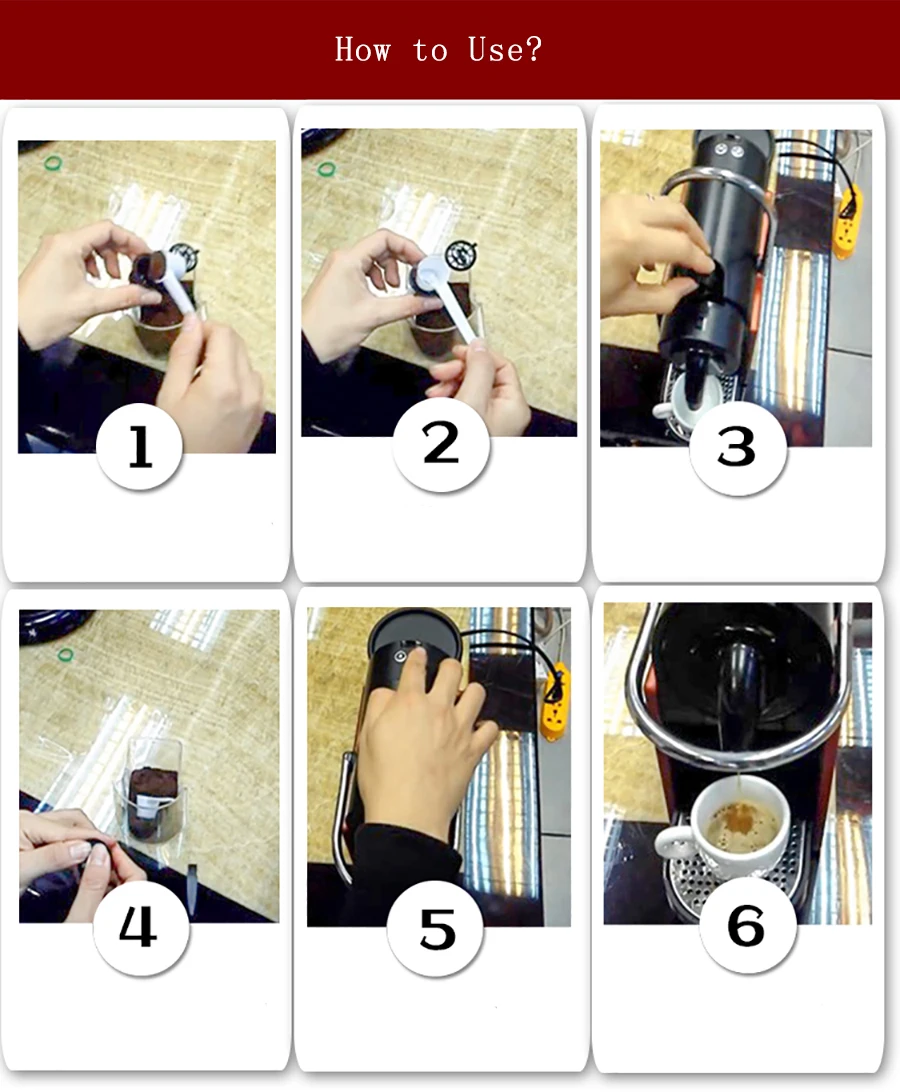 How to Use?

1

2

3

4

5

6