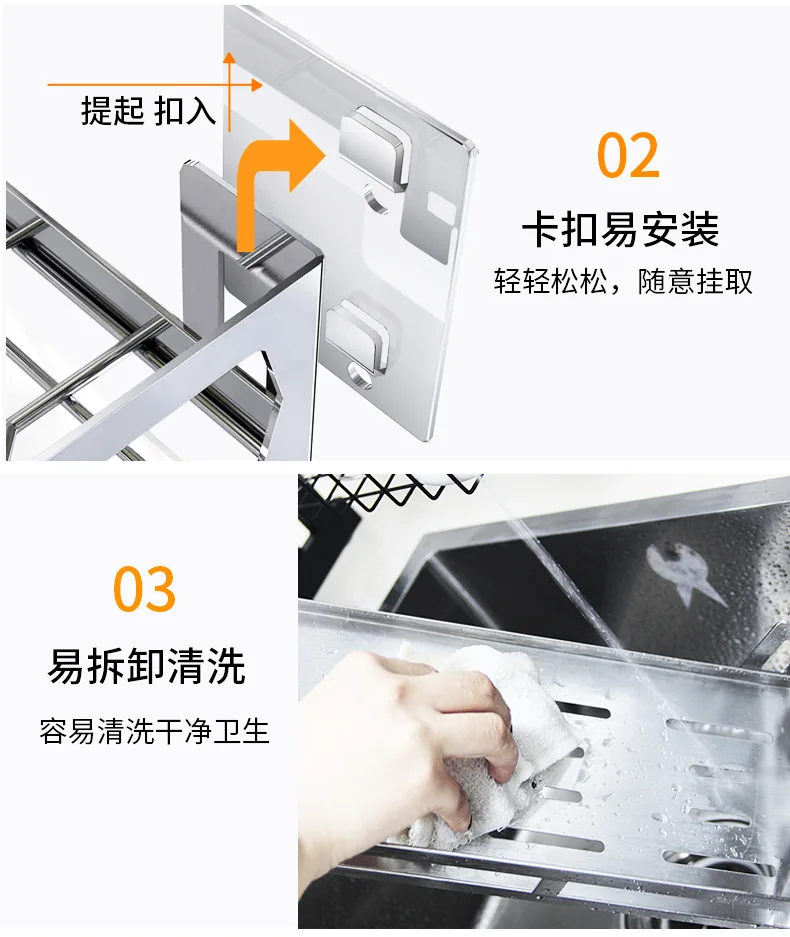 提起 扣入

02

卡扣易安装

轻轻松松，随意挂取

03

易拆卸清洗

容易清洗干净卫生