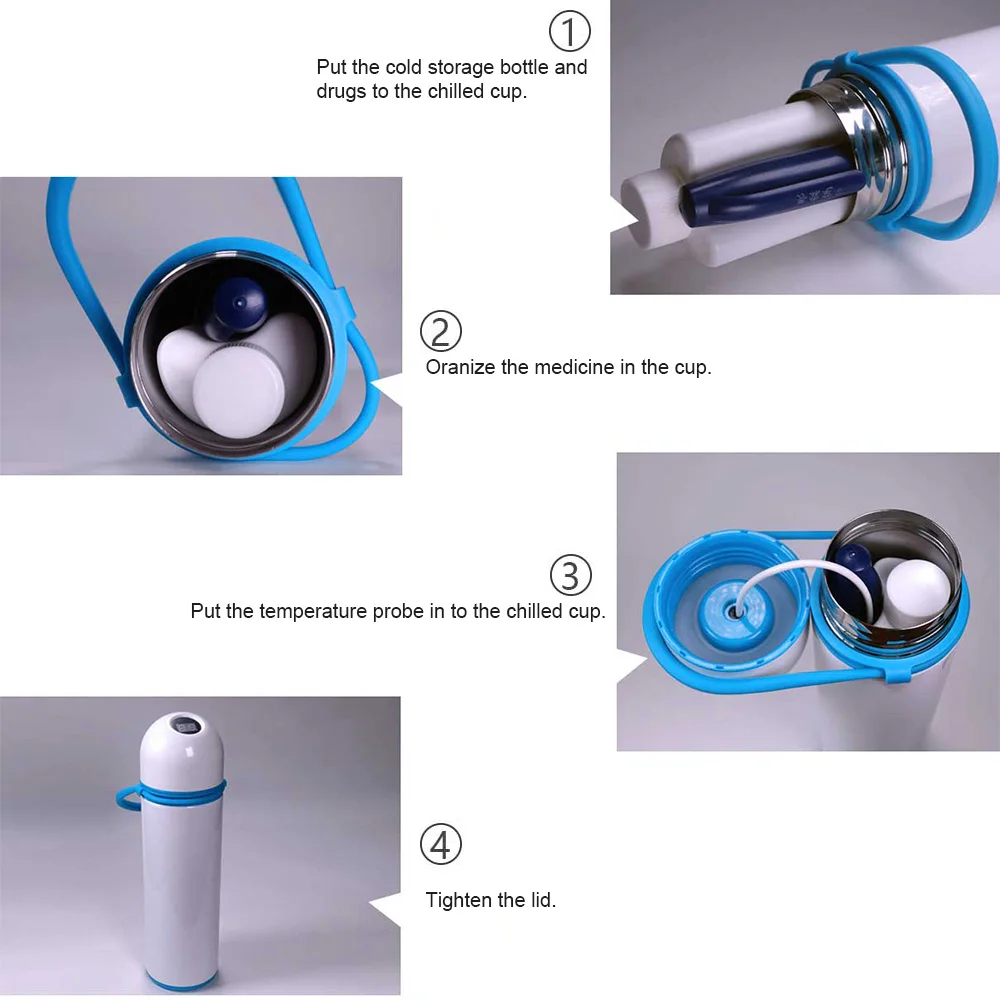 ①
Put the cold storage bottle and drugs to the chilled cup.

②
Oranize the medicine in the cup.

③
Put the temperature probe in to the chilled cup.

④
Tighten the lid.