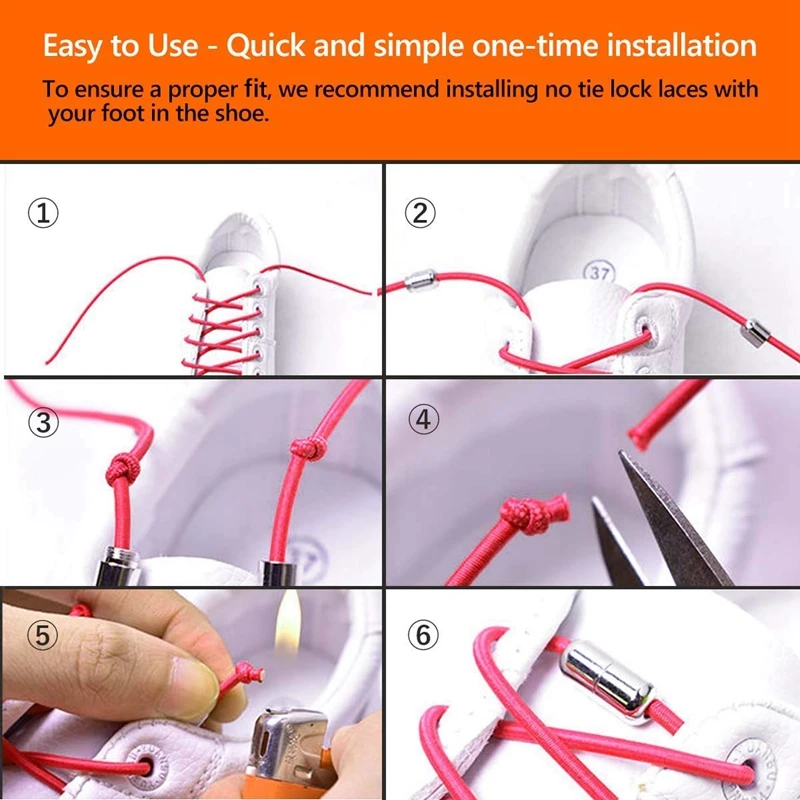 Easy to Use - Quick and simple one-time installation

To ensure a proper fit, we recommend installing no tie lock laces with your foot in the shoe.

①

②

37

③

④

⑤

⑥