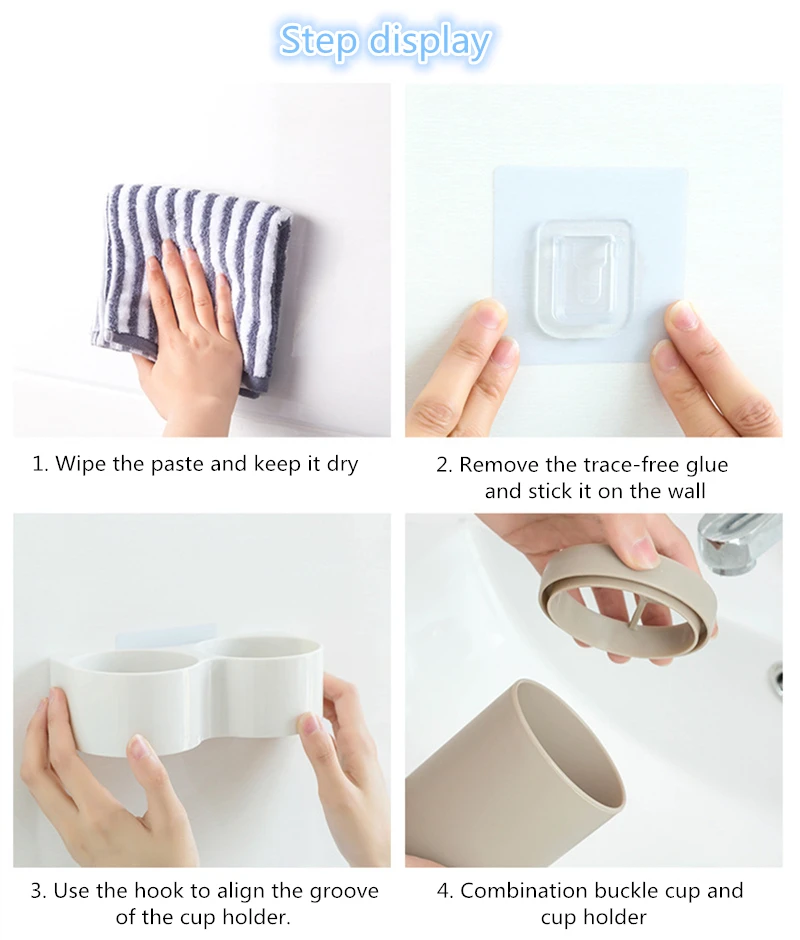 Step display

1. Wipe the paste and keep it dry

2. Remove the trace-free glue and stick it on the wall

3. Use the hook to align the groove of the cup holder.

4. Combination buckle cup and cup holder