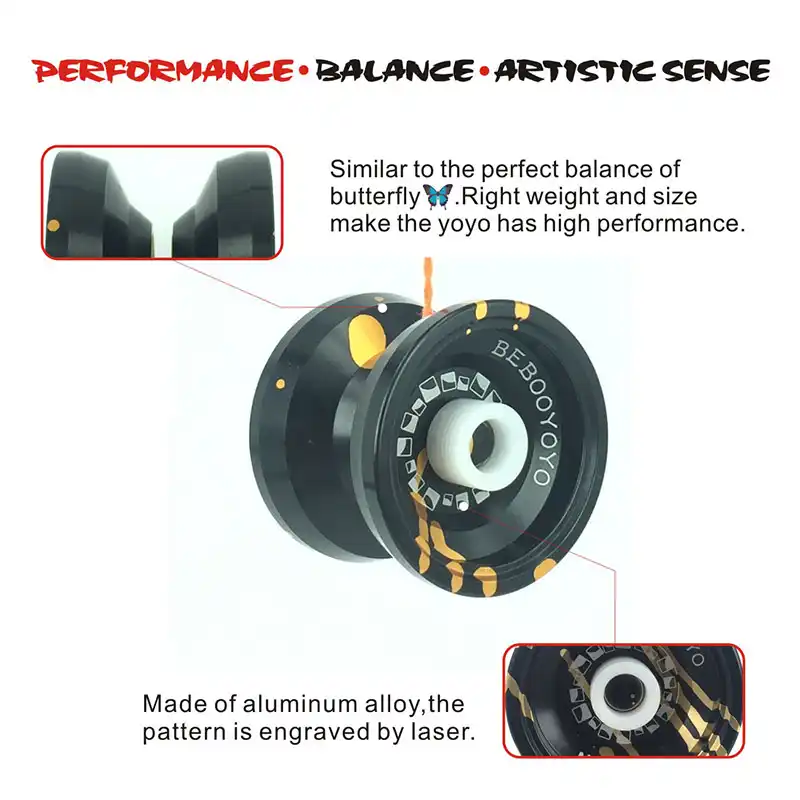 PERFORMANCE • BALANCE • ARTISTIC SENSE

Similar to the perfect balance of butterfly🦋.Right weight and size make the yoyo has high performance.

BEBOOYOYO

Made of aluminum alloy,the pattern is engraved by laser.