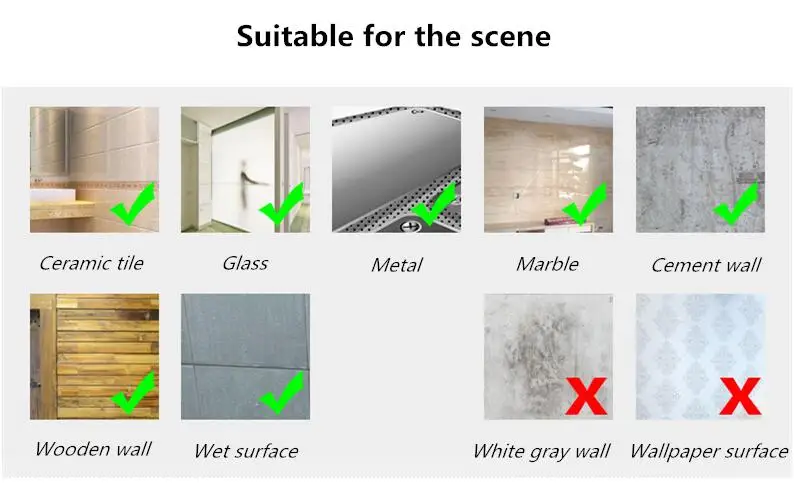 Suitable for the scene

Ceramic tile

Glass

Metal

Marble

Cement wall

Wooden wall

Wet surface

White gray wall

Wallpaper surface