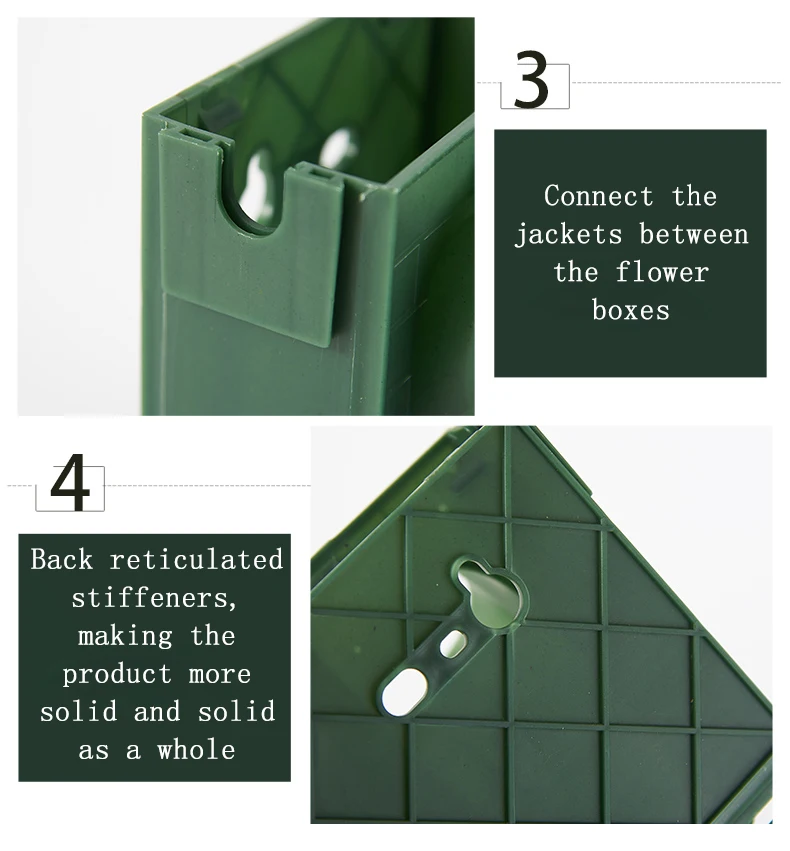 3

Connect the jackets between the flower boxes

4

Back reticulated stiffeners, making the product more solid and solid as a whole