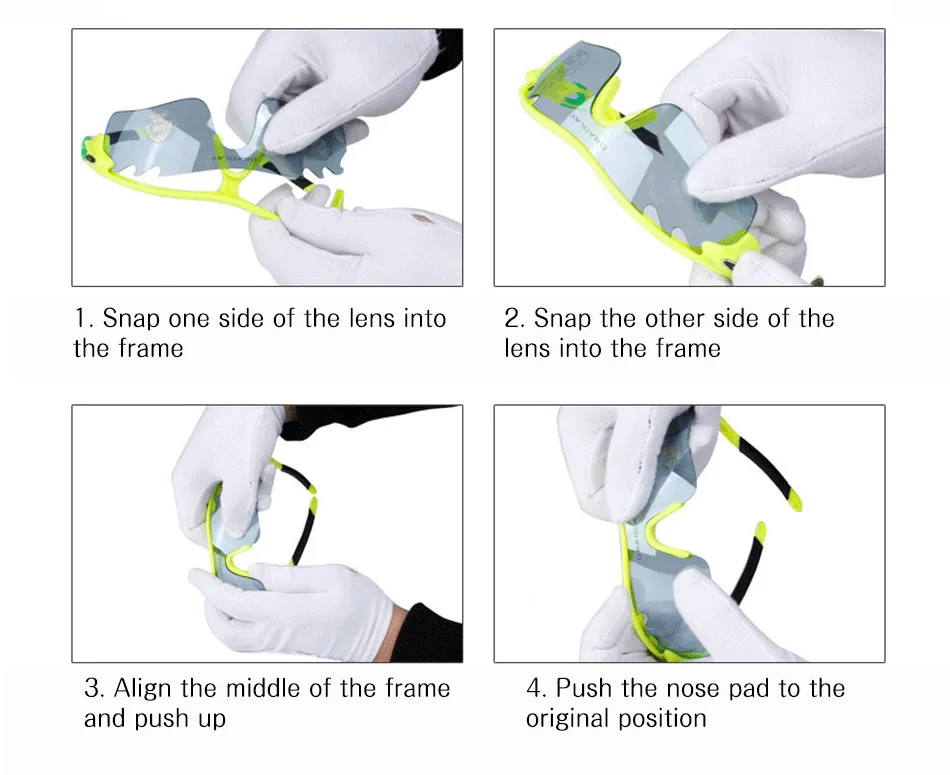 1. Snap one side of the lens into the frame

2. Snap the other side of the lens into the frame

3. Align the middle of the frame and push up

4. Push the nose pad to the original position