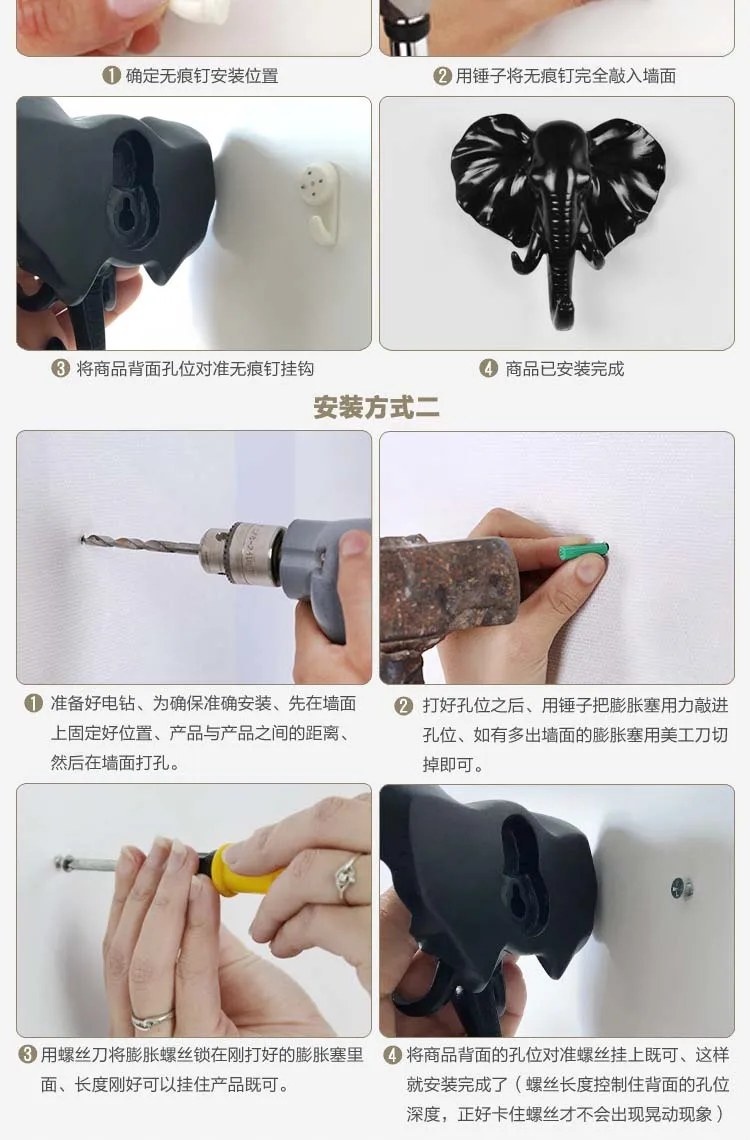 ❶ 确定无痕钉安装位置

❷ 用锤子将无痕钉完全敲入墙面

❸ 将商品背面孔位对准无痕钉挂钩

❹ 商品已安装完成

安装方式二

❶ 准备好电钻、为确保准确安装、先在墙面上固定好位置、产品与产品之间的距离、然后在墙面打孔。

❷ 打好孔位之后、用锤子把膨胀塞用力敲进孔位、如有多出墙面的膨胀塞用美工刀切掉即可。

❸ 用螺丝刀将膨胀螺丝锁在刚打好的膨胀塞里面、长度刚好可以挂住产品既可。

❹ 将商品背面的孔位对准螺丝挂上既可、这样就安装完成了（螺丝长度控制住背面的孔位深度，正好卡住螺丝才不会出现晃动现象）