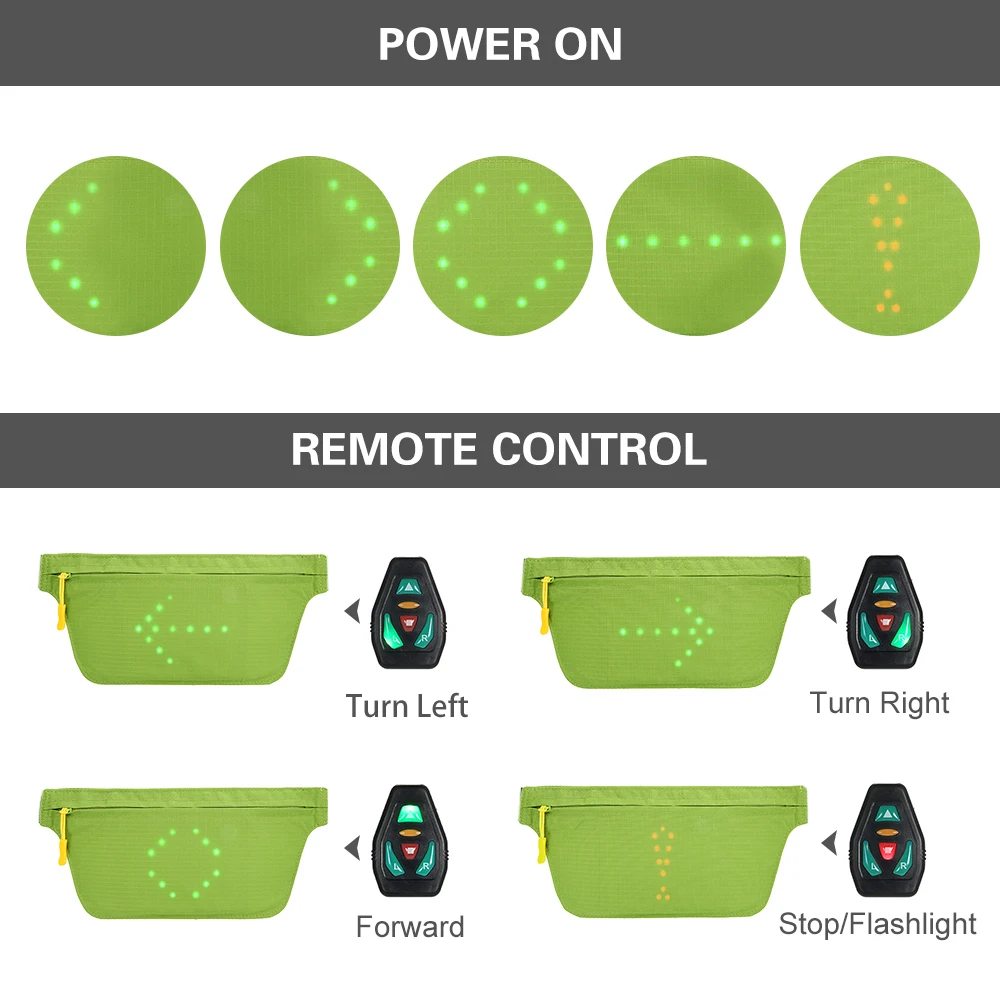 POWER ON

REMOTE CONTROL

Turn Left

Turn Right

Forward

Stop/Flashlight