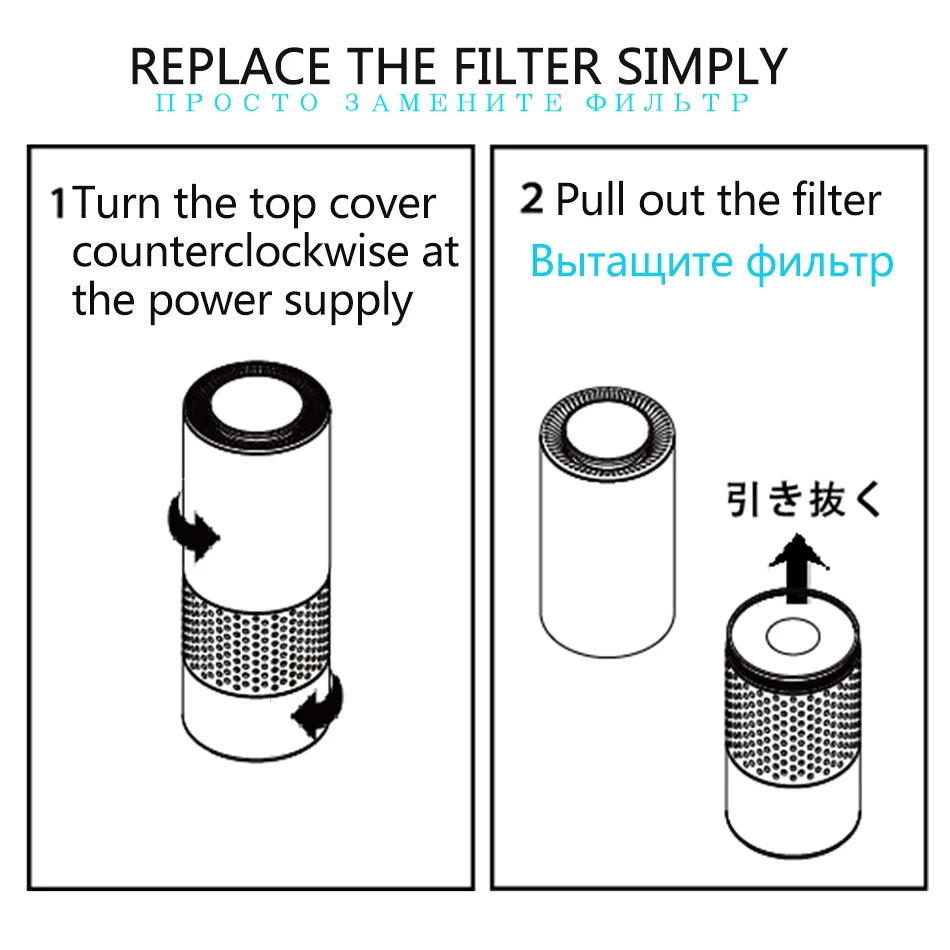 REPLACE THE FILTER SIMPLY
ПРОСТО ЗАМЕНИТЕ ФИЛЬТР

1 Turn the top cover counterclockwise at the power supply

2 Pull out the filter
Вытащите фильтр

引き抜く