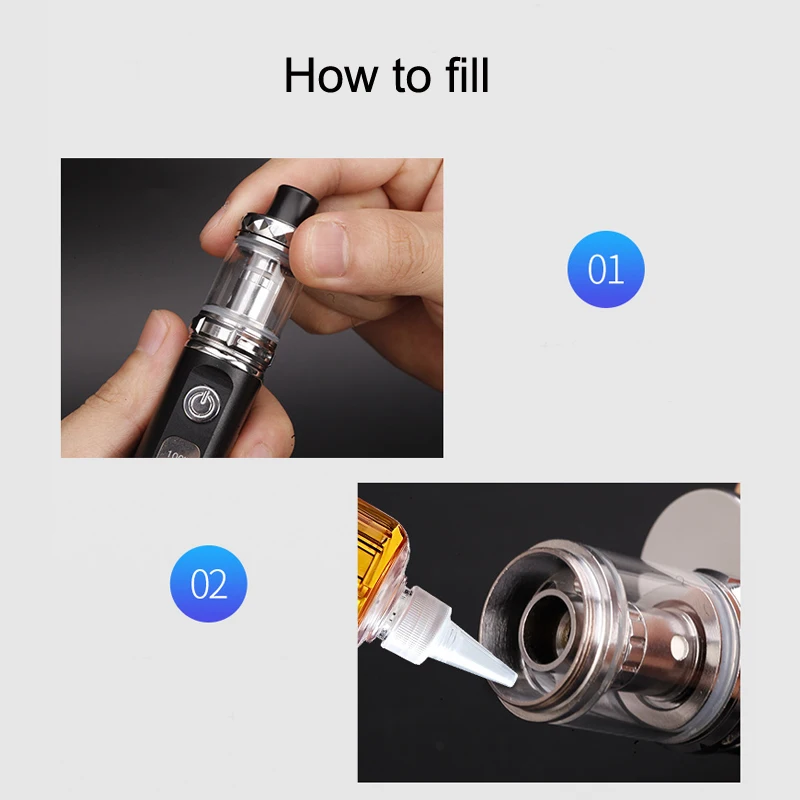 How to fill

01

02