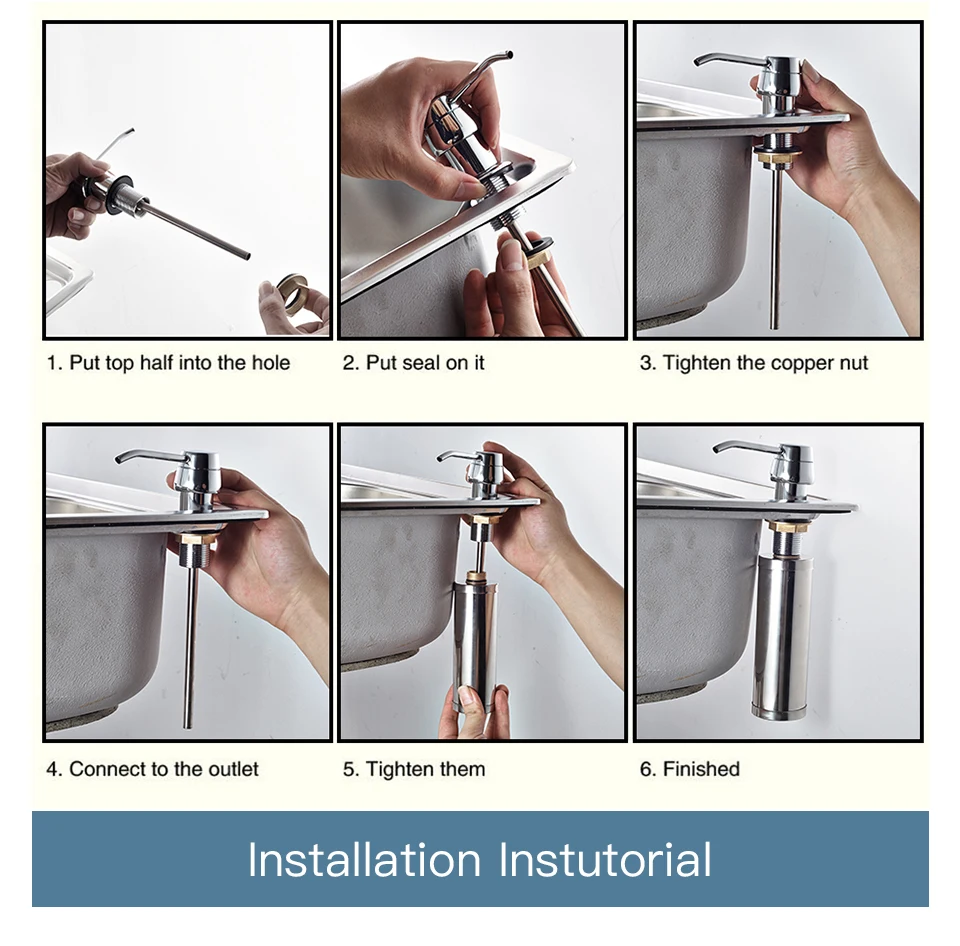 1. Put top half into the hole

2. Put seal on it

3. Tighten the copper nut

4. Connect to the outlet

5. Tighten them

6. Finished

Installation Instutorial