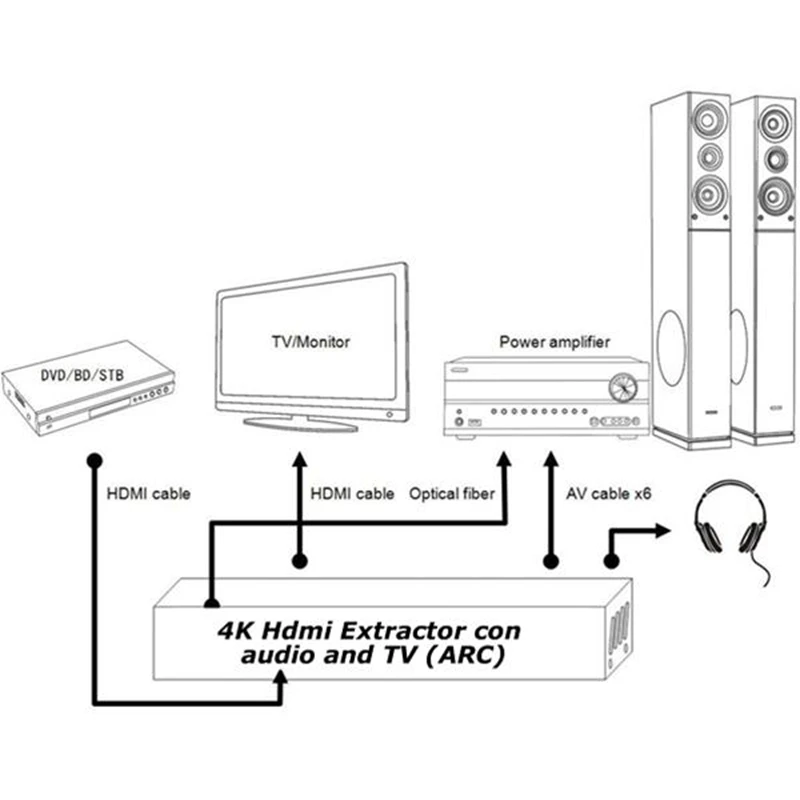 DVD/BD/STB

TV/Monitor

Power amplifier

HDMI cable

HDMI cable

Optical fiber

AV cable x6

4K Hdmi Extractor con audio and TV (ARC)