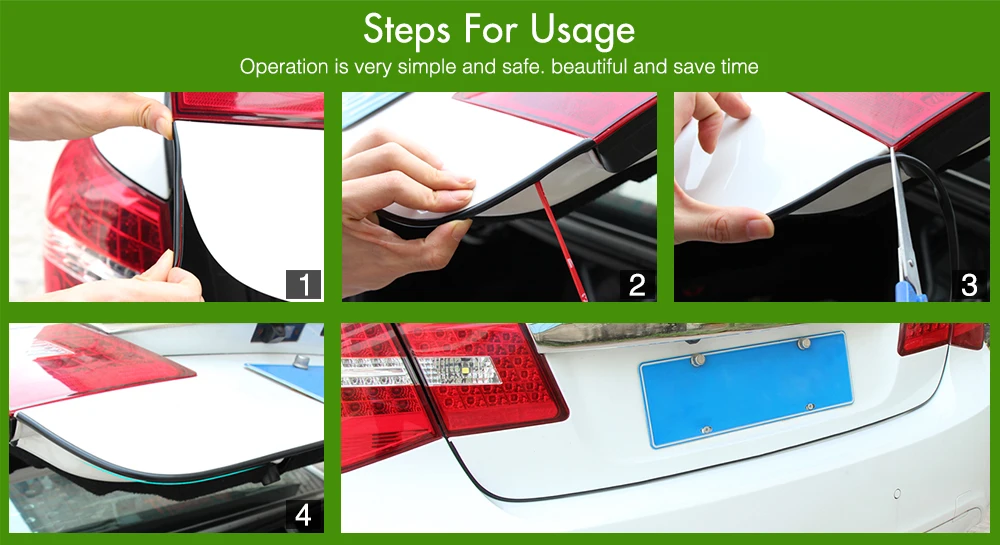 Steps For Usage

Operation is very simple and safe. beautiful and save time

1

2

3

4