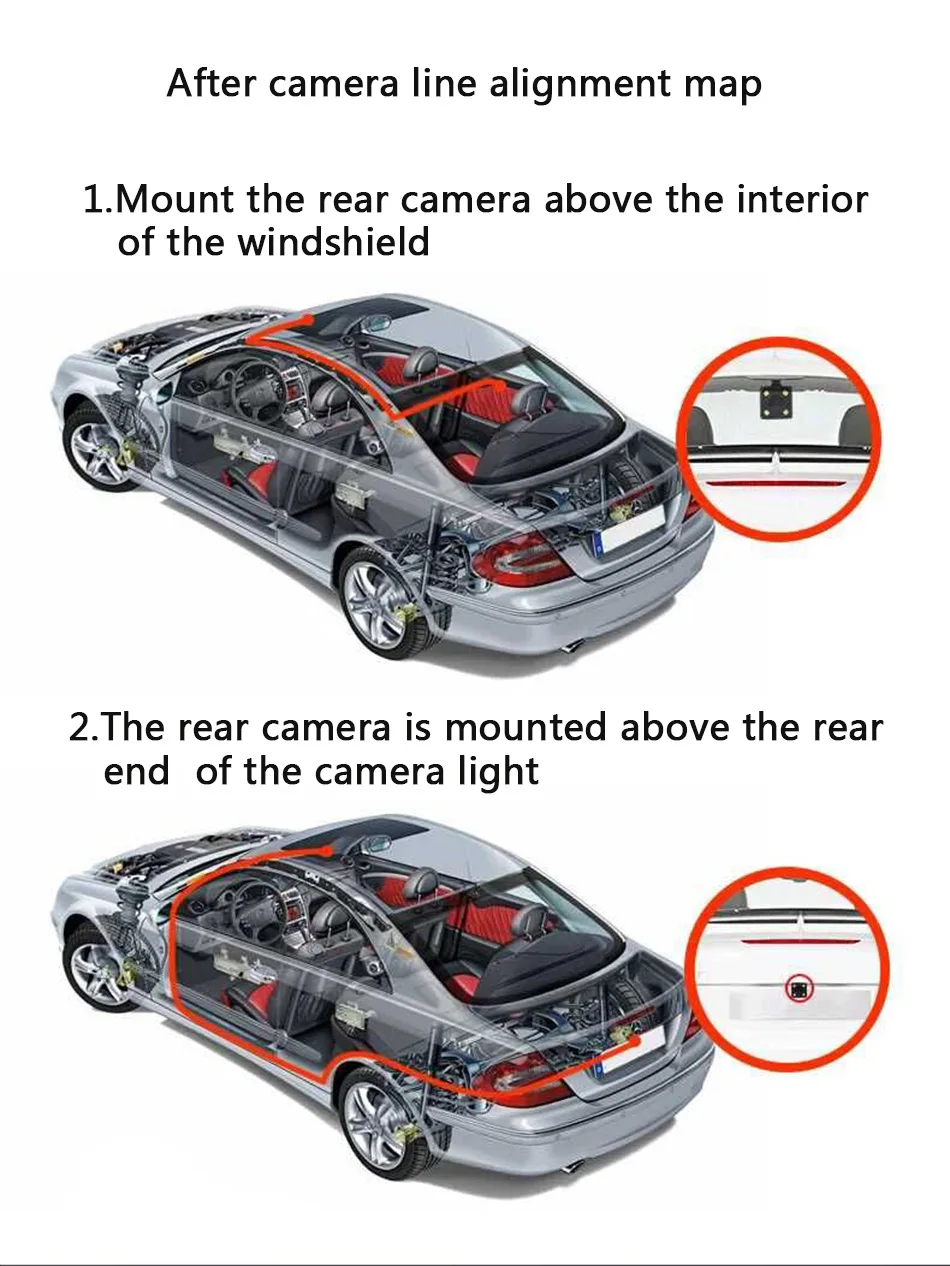 After camera line alignment map

1.Mount the rear camera above the interior of the windshield

2.The rear camera is mounted above the rear end  of the camera light