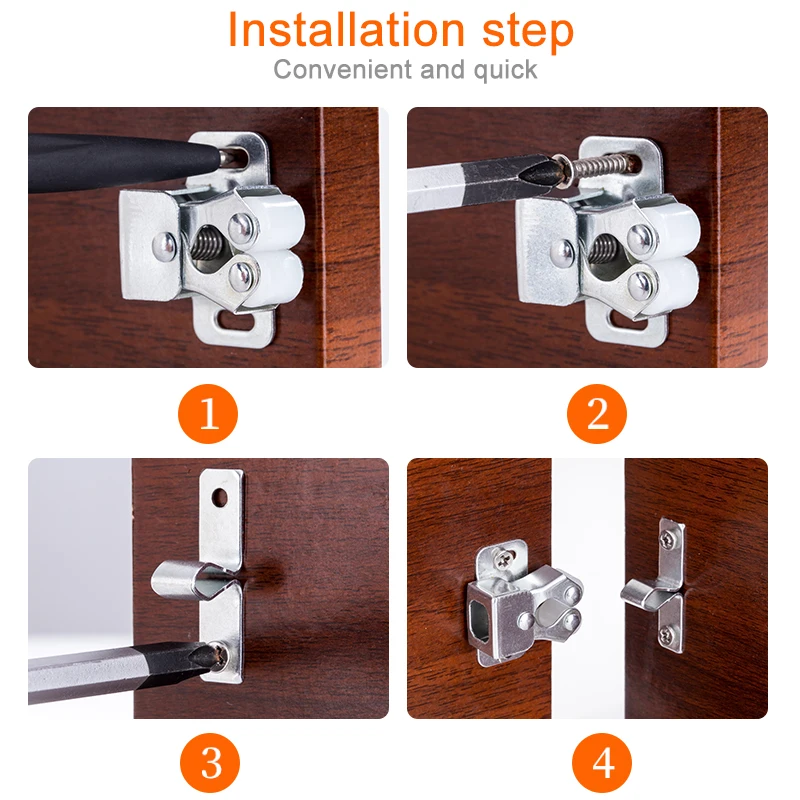 Installation step

Convenient and quick

1

2

3

4