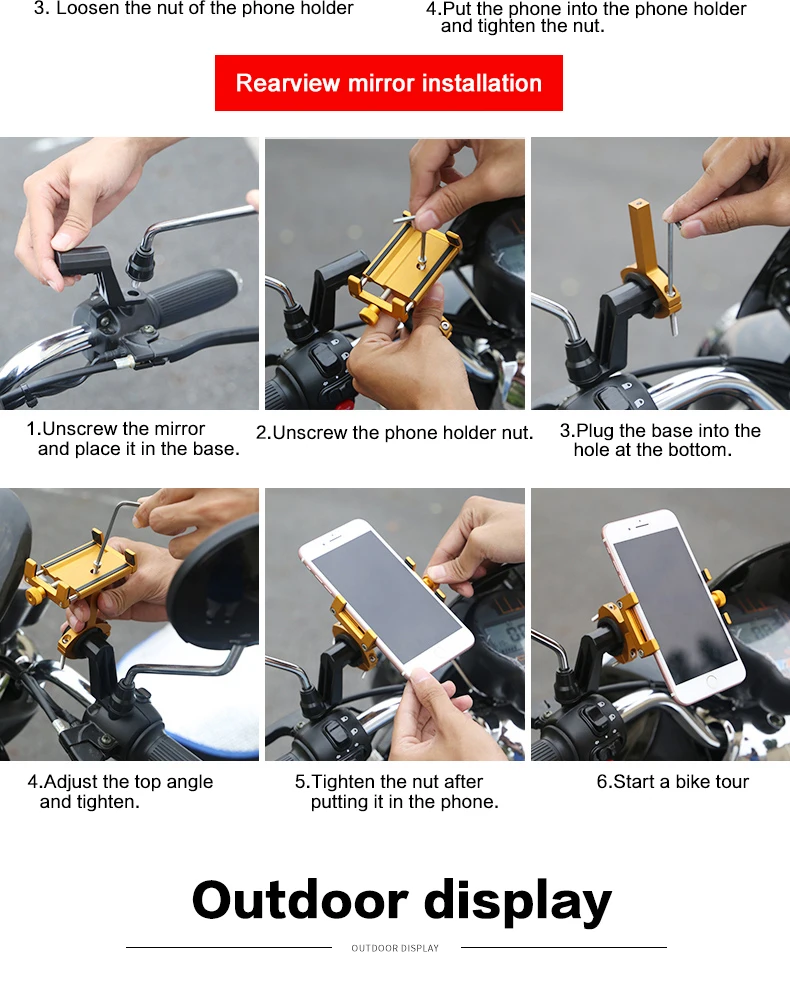 3. Loosen the nut of the phone holder

4.Put the phone into the phone holder and tighten the nut.

Rearview mirror installation

1.Unscrew the mirror and place it in the base.

2.Unscrew the phone holder nut.

3.Plug the base into the hole at the bottom.

4.Adjust the top angle and tighten.

5.Tighten the nut after putting it in the phone.

6.Start a bike tour

Outdoor display

OUTDOOR DISPLAY