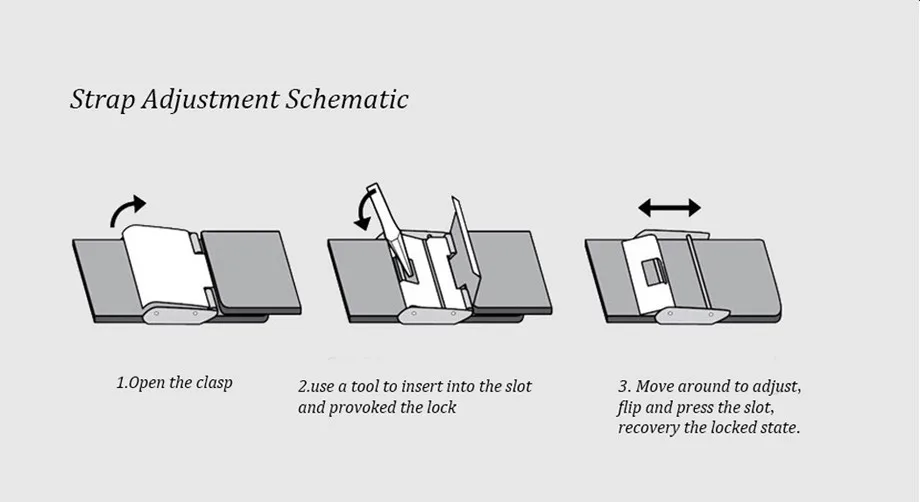 Strap Adjustment Schematic

1.Open the clasp

2.use a tool to insert into the slot and provoked the lock

3. Move around to adjust, flip and press the slot, recovery the locked state.