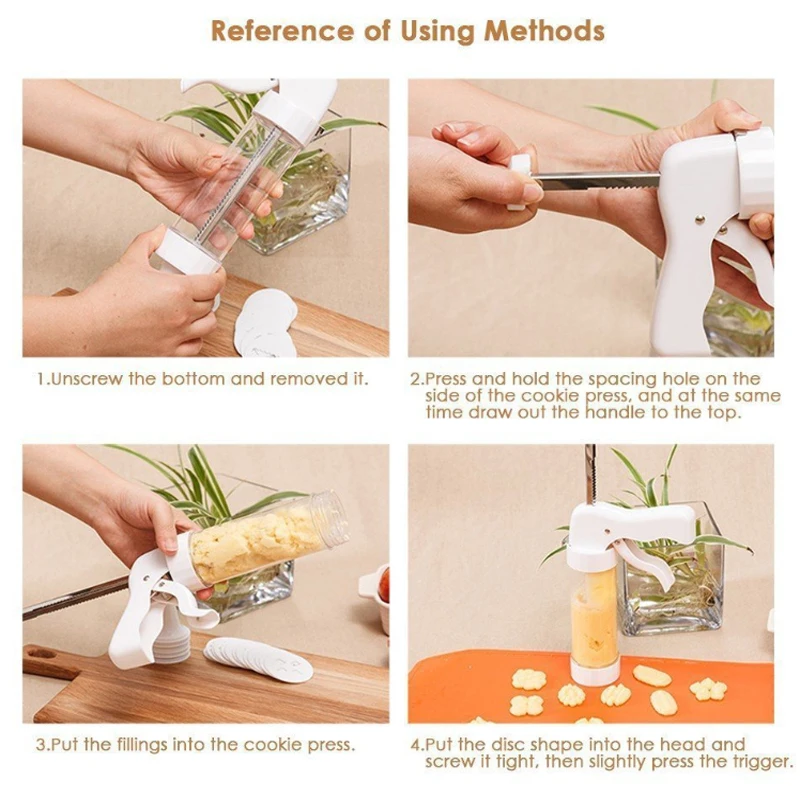 Reference of Using Methods

1.Unscrew the bottom and removed it.

2.Press and hold the spacing hole on the side of the cookie press, and at the same time draw out the handle to the top.

3.Put the fillings into the cookie press.

4.Put the disc shape into the head and screw it tight, then slightly press the trigger.