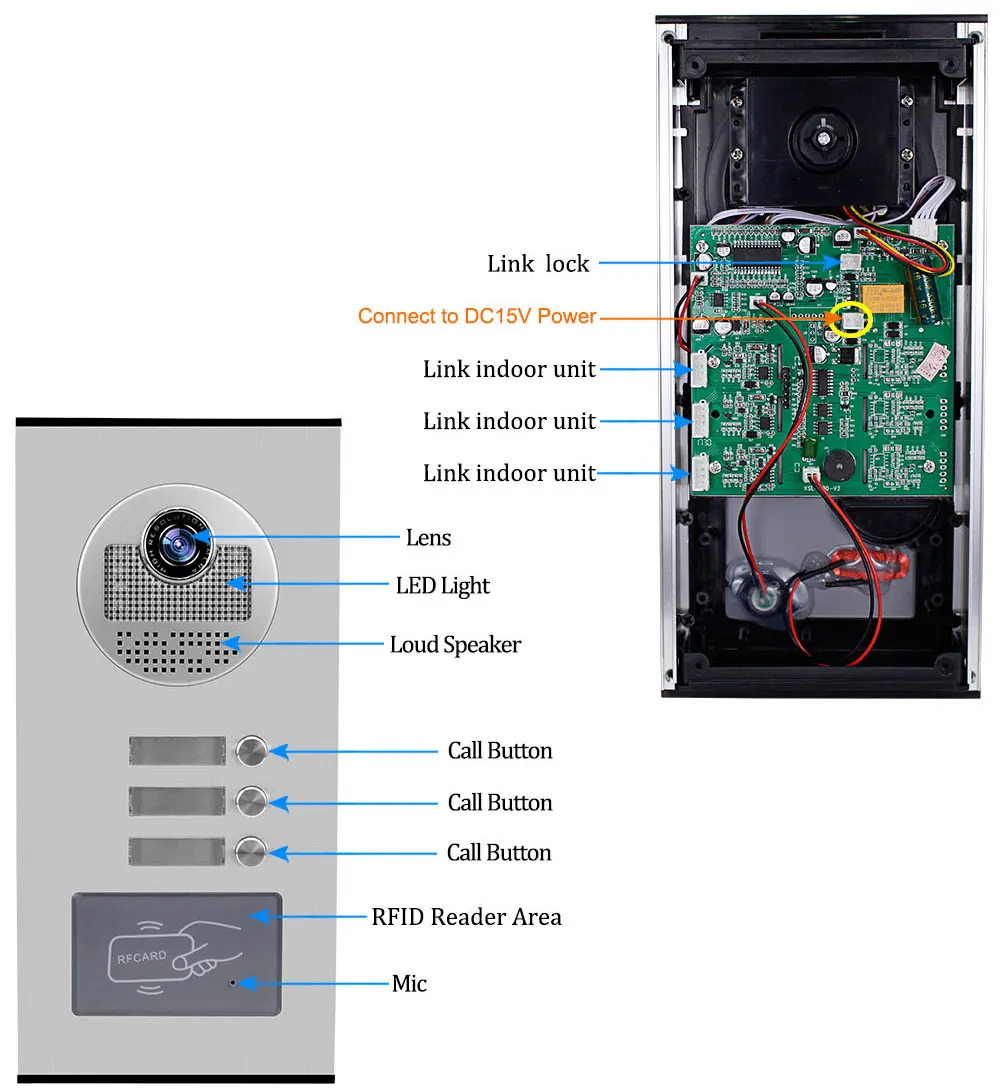 Link lock
Connect to DC15V Power
Link indoor unit
Link indoor unit
Link indoor unit
Lens
LED Light
Loud Speaker
Call Button
Call Button
Call Button
RFID Reader Area
RFCARD
Mic