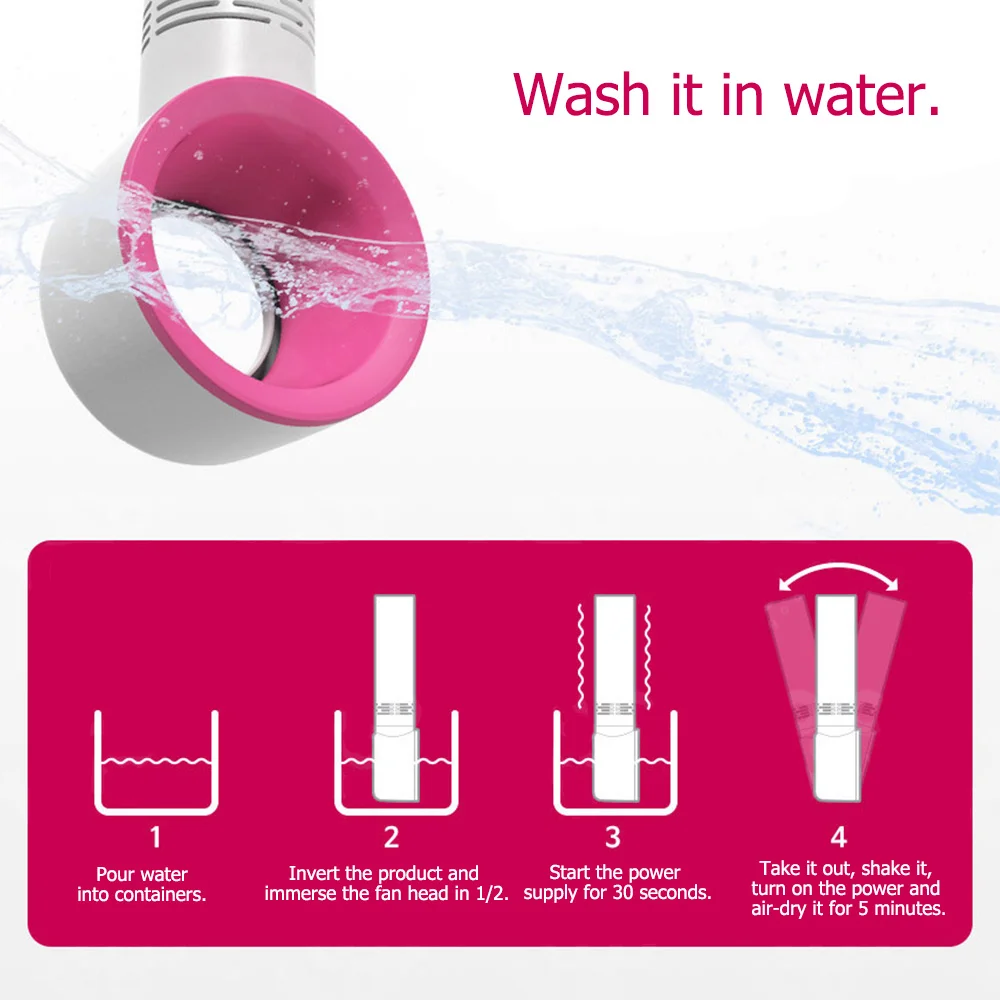 Wash it in water.

1
Pour water into containers.

2
Invert the product and immerse the fan head in 1/2.

3
Start the power supply for 30 seconds.

4
Take it out, shake it, turn on the power and air-dry it for 5 minutes.