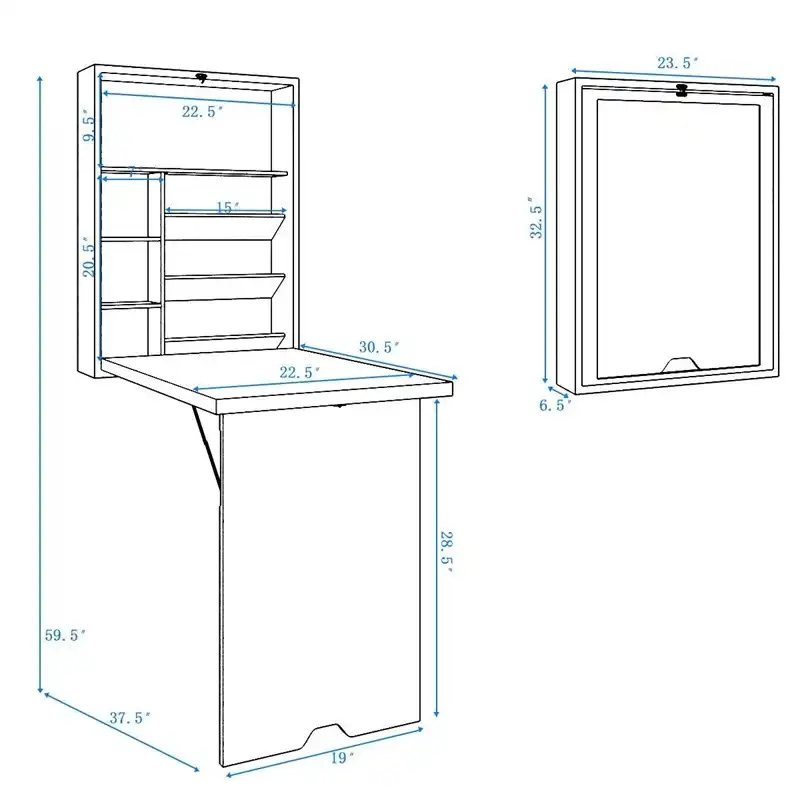 22.5″
9.5″
7″
15″
20.5″
30.5″
22.5″
28.5″
59.5″
37.5″
19″
23.5″
32.5″
6.5″