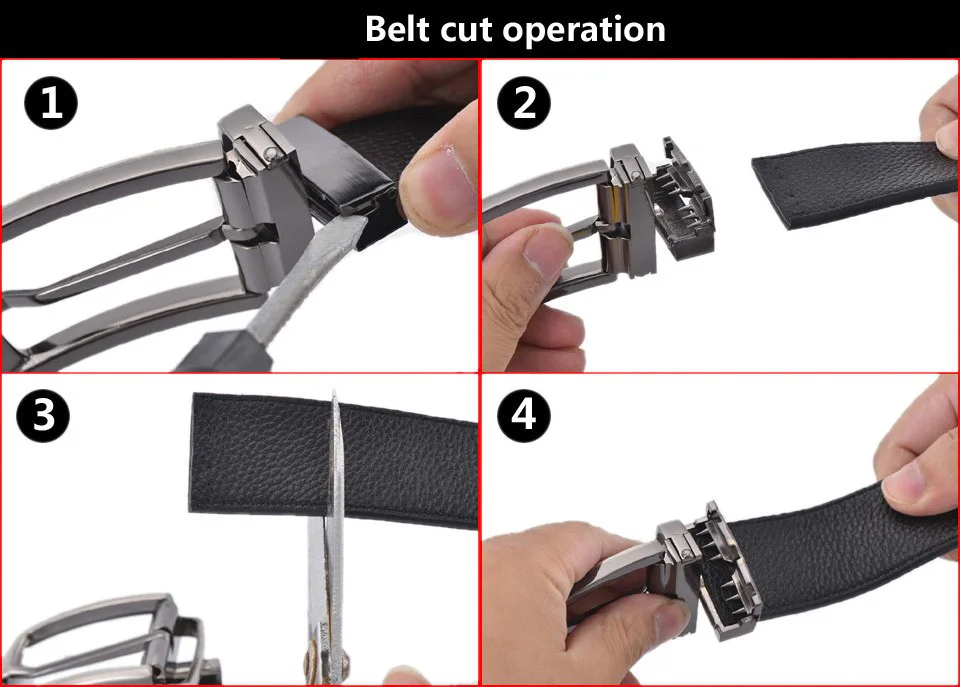 Belt cut operation

1

2

3

4