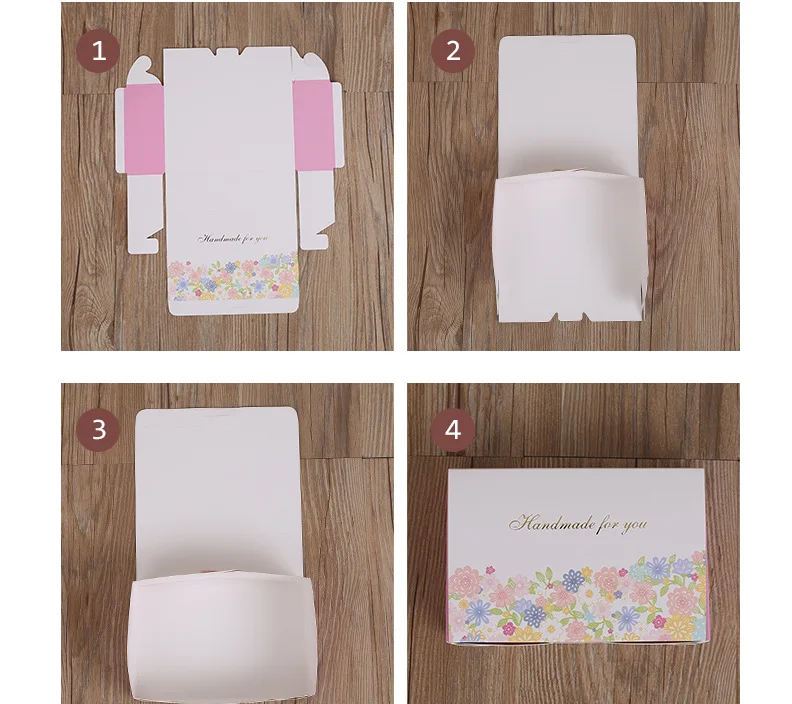 1

Handmade for you

2

3

4

Handmade for you