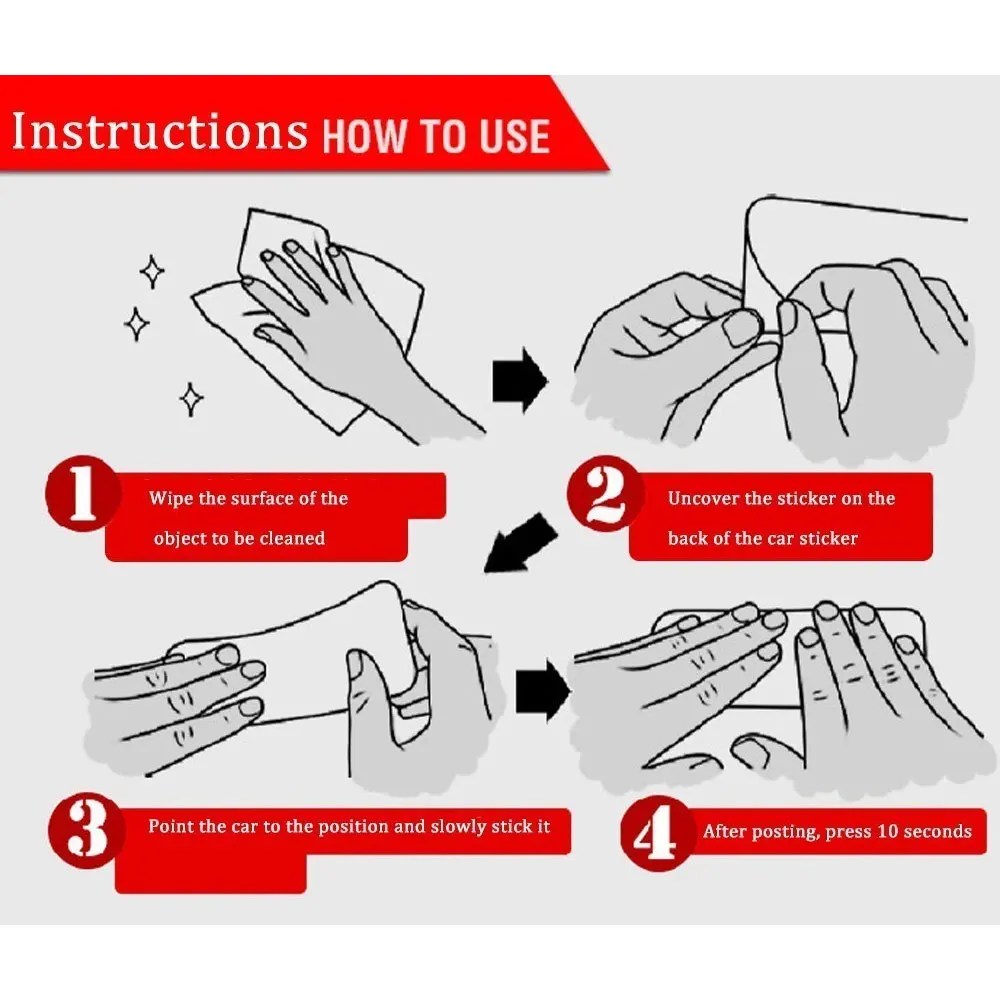 Instructions HOW TO USE

1 Wipe the surface of the object to be cleaned

2 Uncover the sticker on the back of the car sticker

3 Point the car to the position and slowly stick it

4 After posting, press 10 seconds