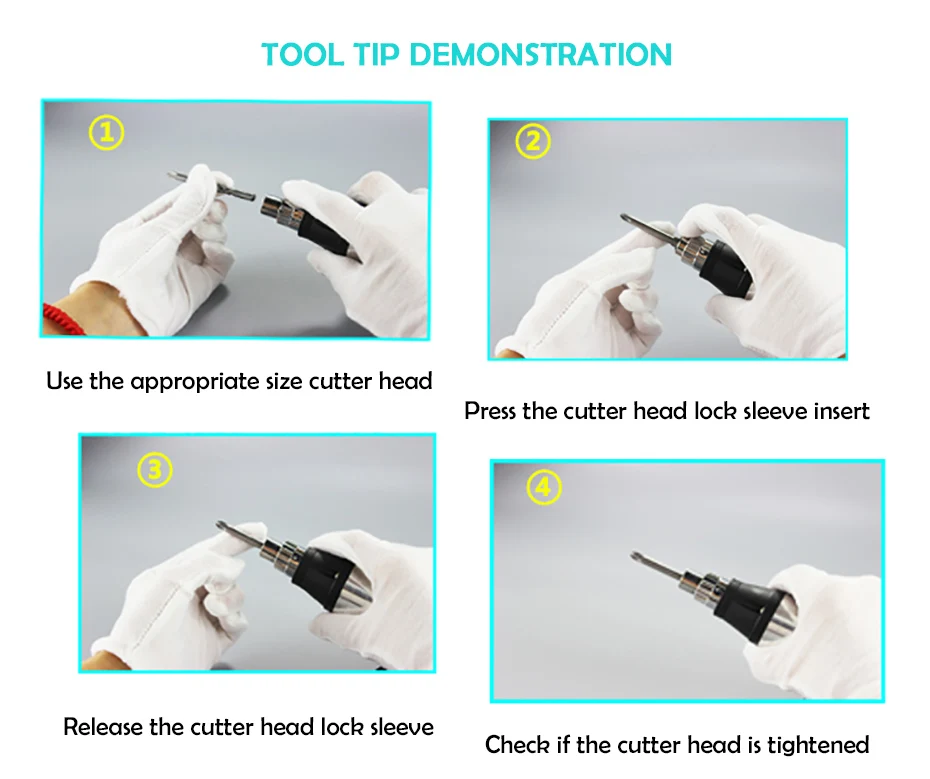 TOOL TIP DEMONSTRATION

①

Use the appropriate size cutter head

②

Press the cutter head lock sleeve insert

③

Release the cutter head lock sleeve

④

Check if the cutter head is tightened