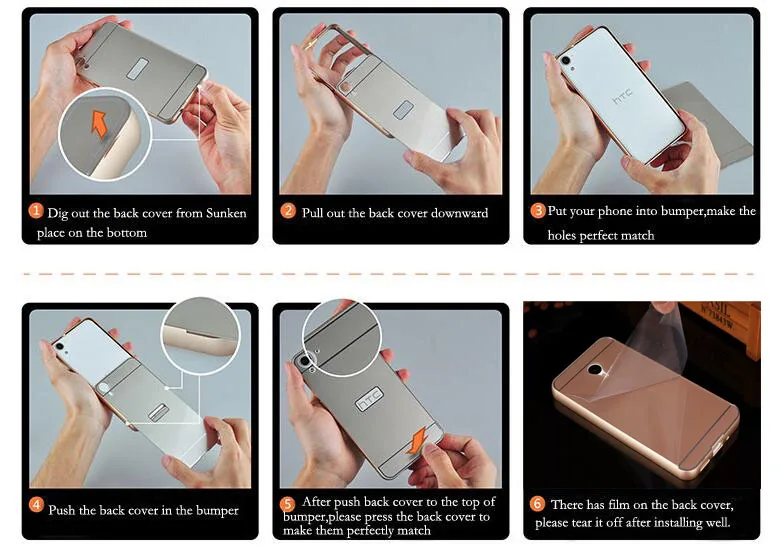 1 Dig out the back cover from Sunken place on the bottom

2 Pull out the back cover downward

htc

3 Put your phone into bumper,make the holes perfect match

4 Push the back cover in the bumper

htc

5 After push back cover to the top of bumper,please press the back cover to make them perfectly match

6 There has film on the back cover, please tear it off after installing well.