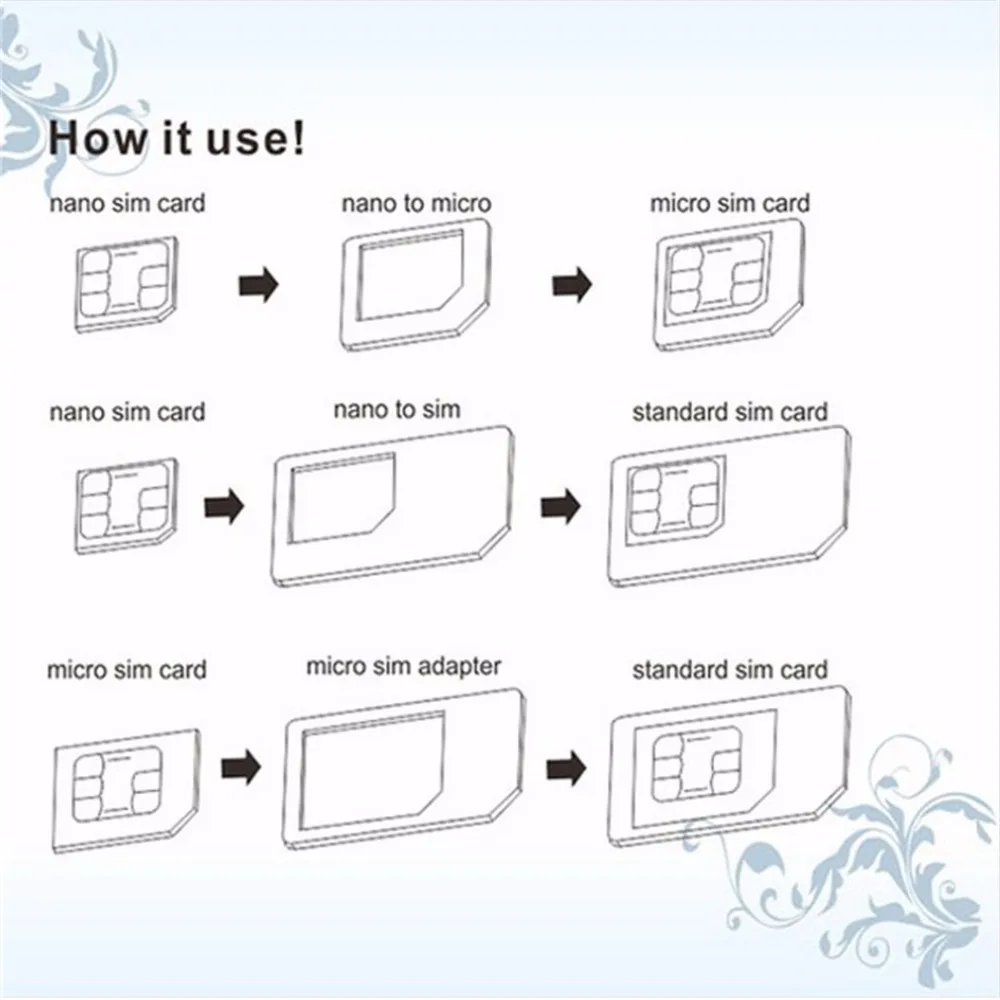 How it use!

nano sim card

nano to micro

micro sim card

nano sim card

nano to sim

standard sim card

micro sim card

micro sim adapter

standard sim card