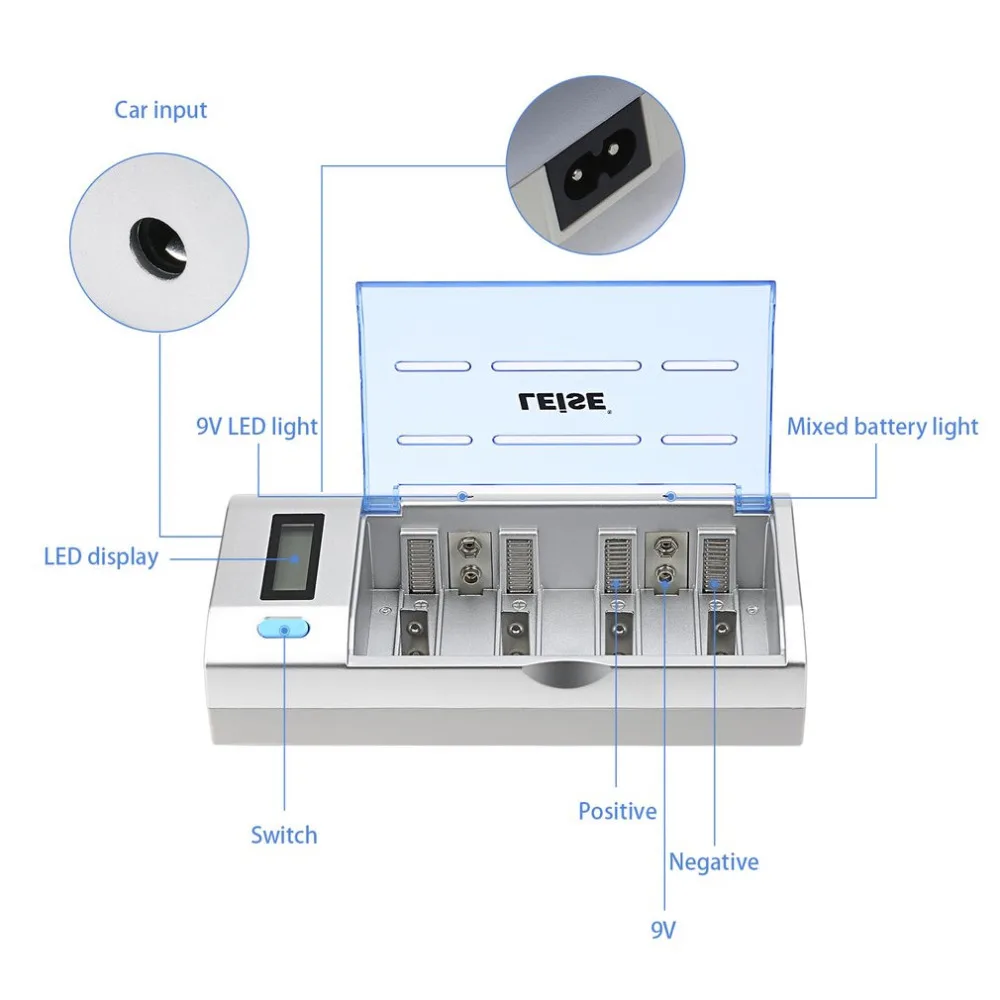 Car input

9V LED light

LEISE

Mixed battery light

LED display

Switch

Positive

Negative

9V