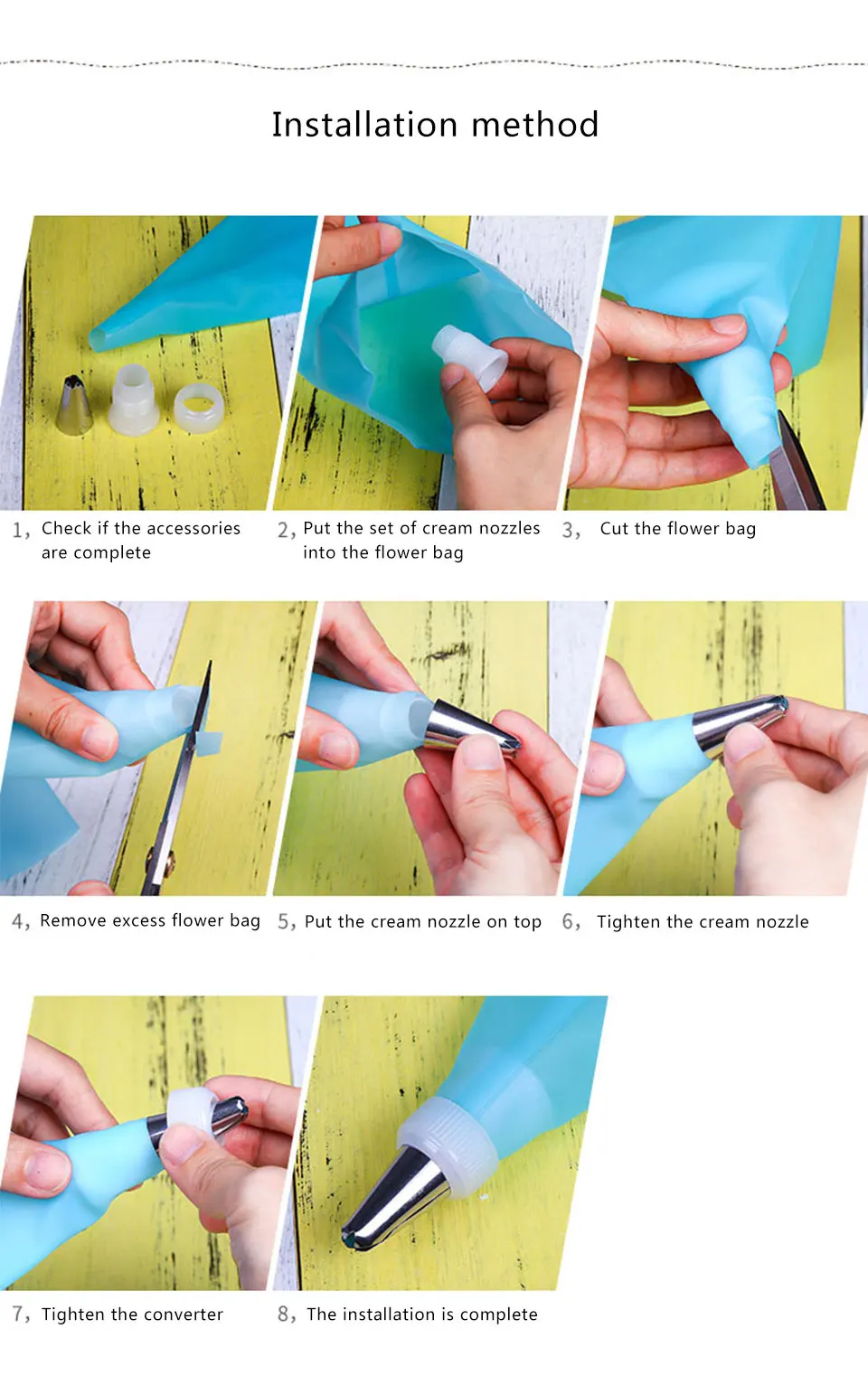 Installation method

1, Check if the accessories are complete

2, Put the set of cream nozzles into the flower bag

3, Cut the flower bag

4, Remove excess flower bag

5, Put the cream nozzle on top

6, Tighten the cream nozzle

7, Tighten the converter

8, The installation is complete