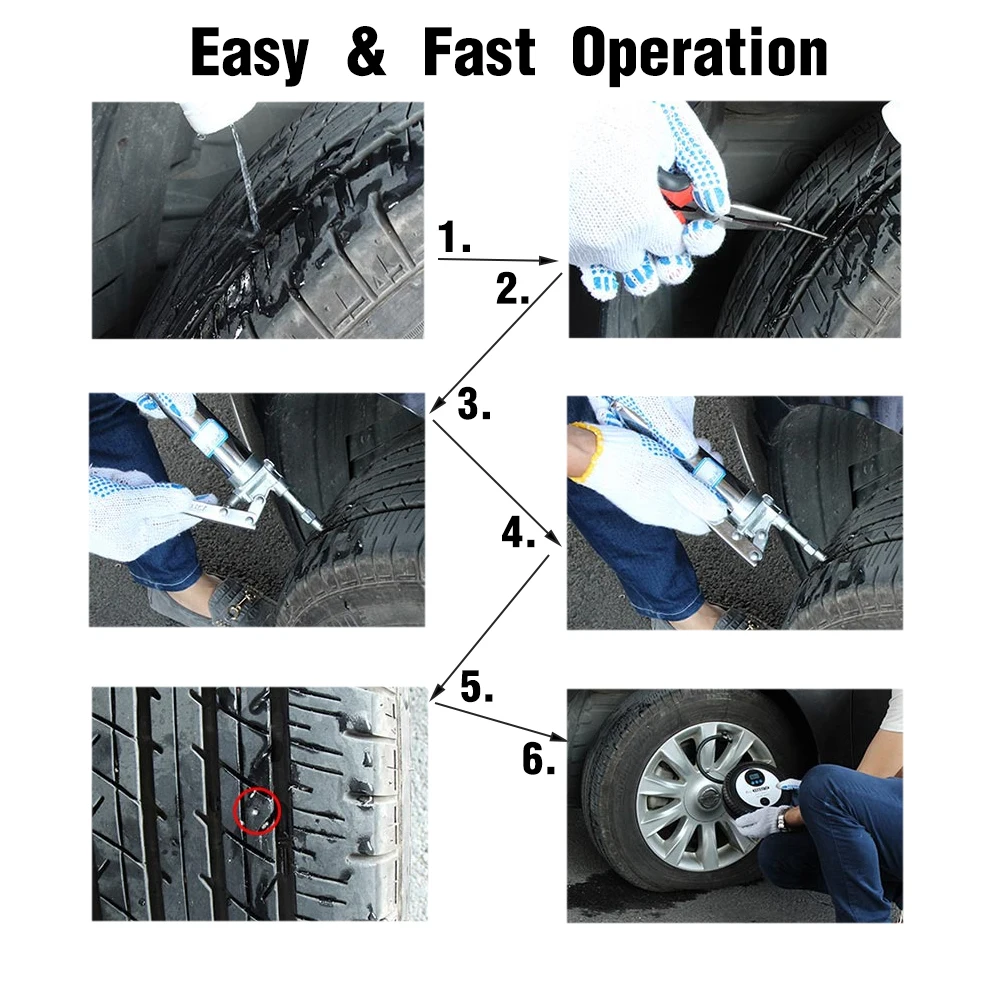 Easy & Fast Operation

1.

2.

3.

4.

5.

6.