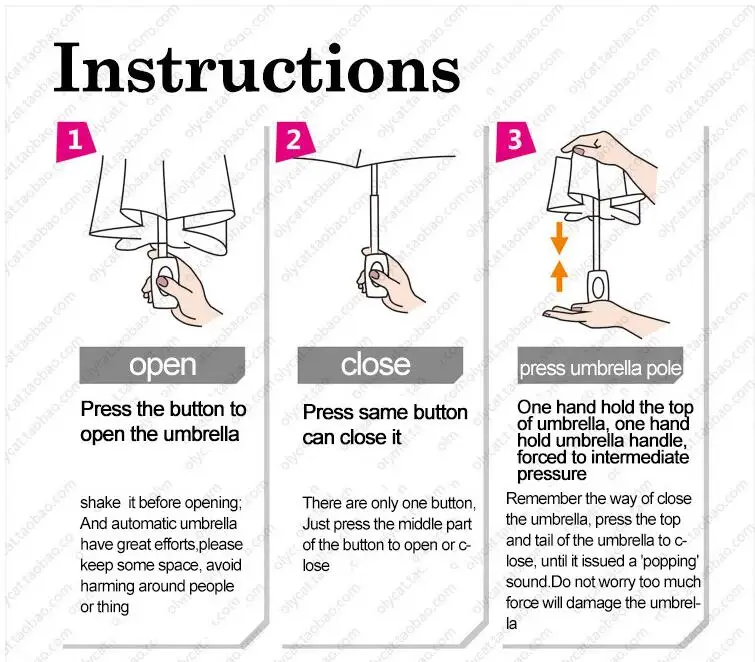 Instructions

1

open

Press the button to open the umbrella

shake it before opening; And automatic umbrella have great efforts,please keep some space, avoid harming around people or thing

2

close

Press same button can close it

There are only one button, Just press the middle part of the button to open or close

3

press umbrella pole

One hand hold the top of umbrella, one hand hold umbrella handle, forced to intermediate pressure

Remember the way of close the umbrella, press the top and tail of the umbrella to close, until it issued a 'popping' sound.Do not worry too much force will damage the umbrella

olycat.taobao.com