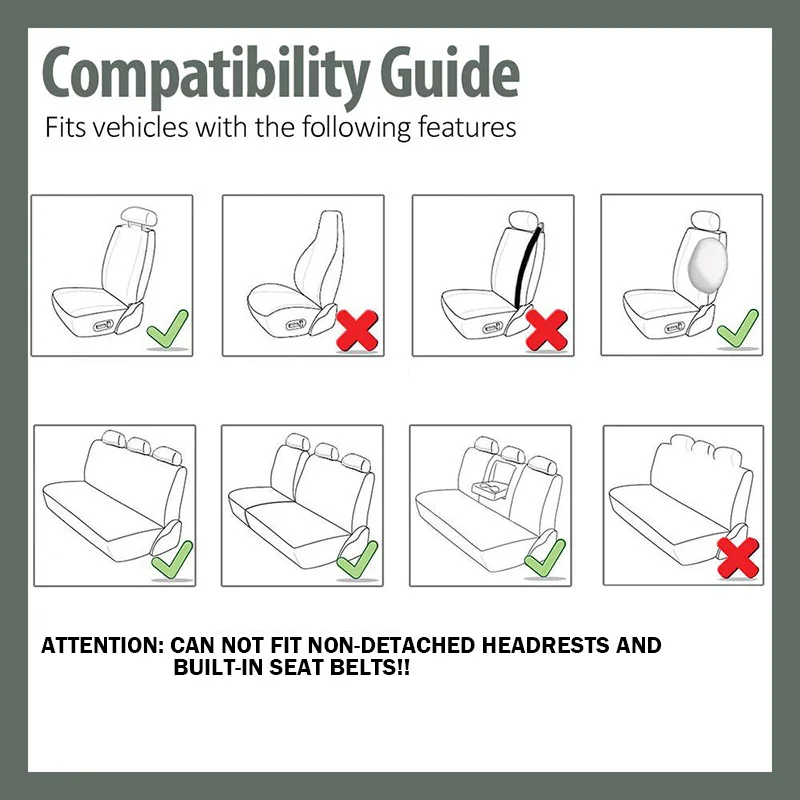 Compatibility Guide
Fits vehicles with the following features

ATTENTION: CAN NOT FIT NON-DETACHED HEADRESTS AND BUILT-IN SEAT BELTS!!