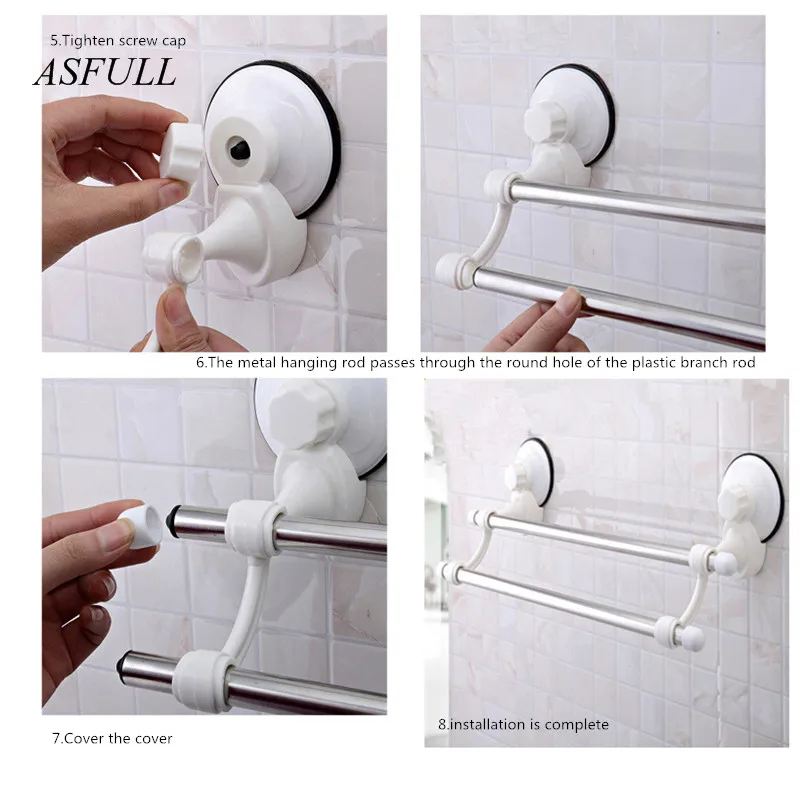 5.Tighten screw cap
ASFULL

6.The metal hanging rod passes through the round hole of the plastic branch rod

7.Cover the cover

8.installation is complete