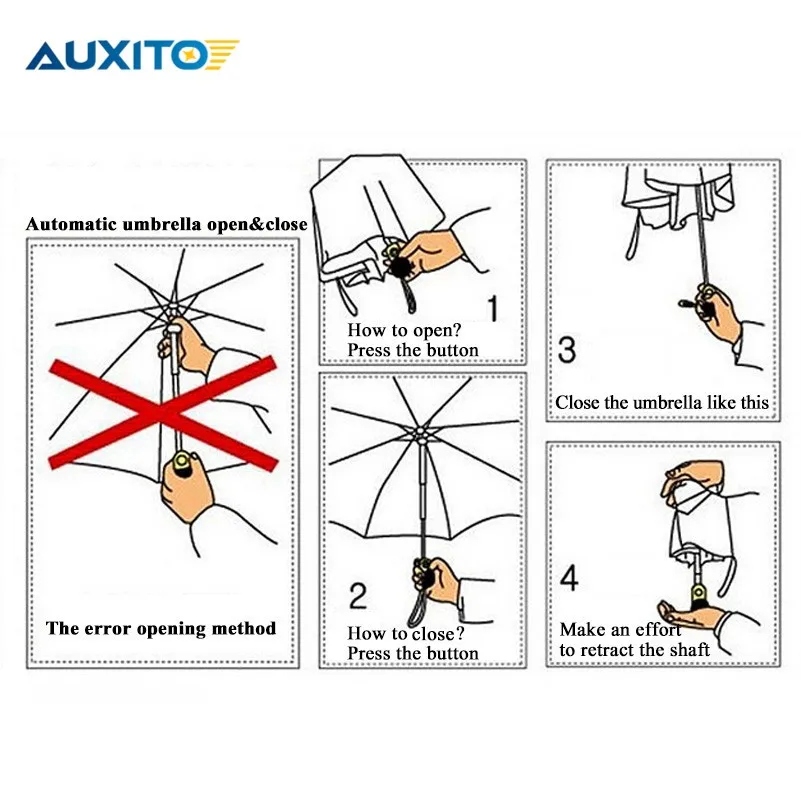 AUXITO

Automatic umbrella open&close

The error opening method

1
How to open?
Press the button

2
How to close?
Press the button

3
Close the umbrella like this

4
Make an effort
to retract the shaft