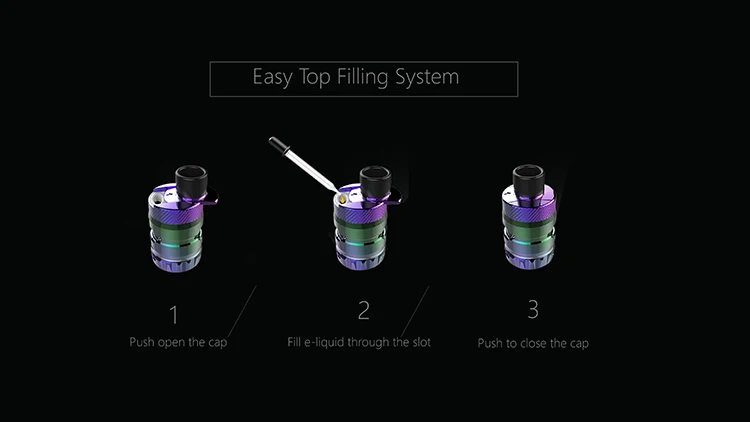 Easy Top Filling System

1
Push open the cap

2
Fill e-liquid through the slot

3
Push to close the cap