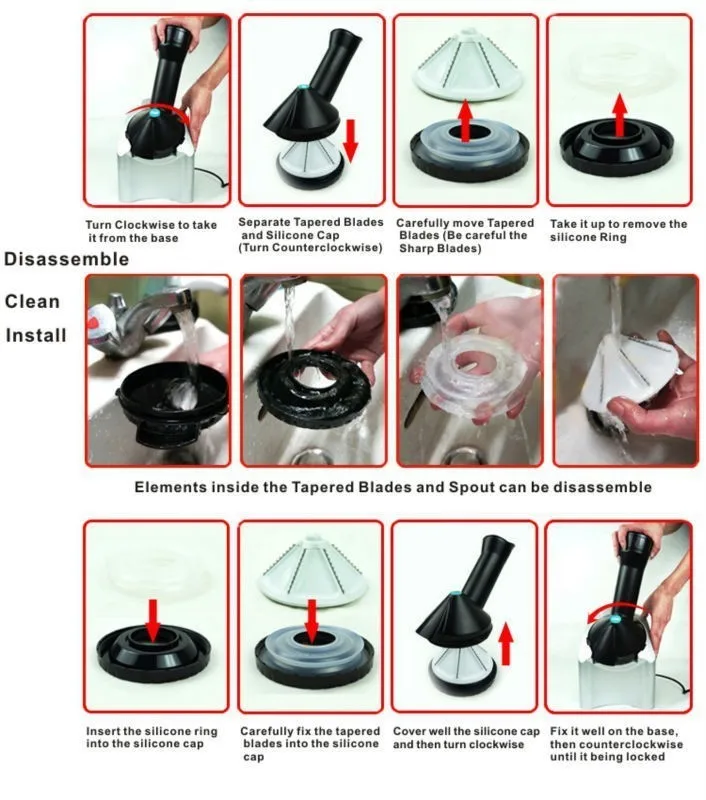 Turn Clockwise to take it from the base

Separate Tapered Blades and Silicone Cap (Turn Counterclockwise)

Carefully move Tapered Blades (Be careful the Sharp Blades)

Take it up to remove the silicone Ring

Disassemble

Clean

Install

Elements inside the Tapered Blades and Spout can be disassemble

Insert the silicone ring into the silicone cap

Carefully fix the tapered blades into the silicone cap

Cover well the silicone cap and then turn clockwise

Fix it well on the base, then counterclockwise until it being locked