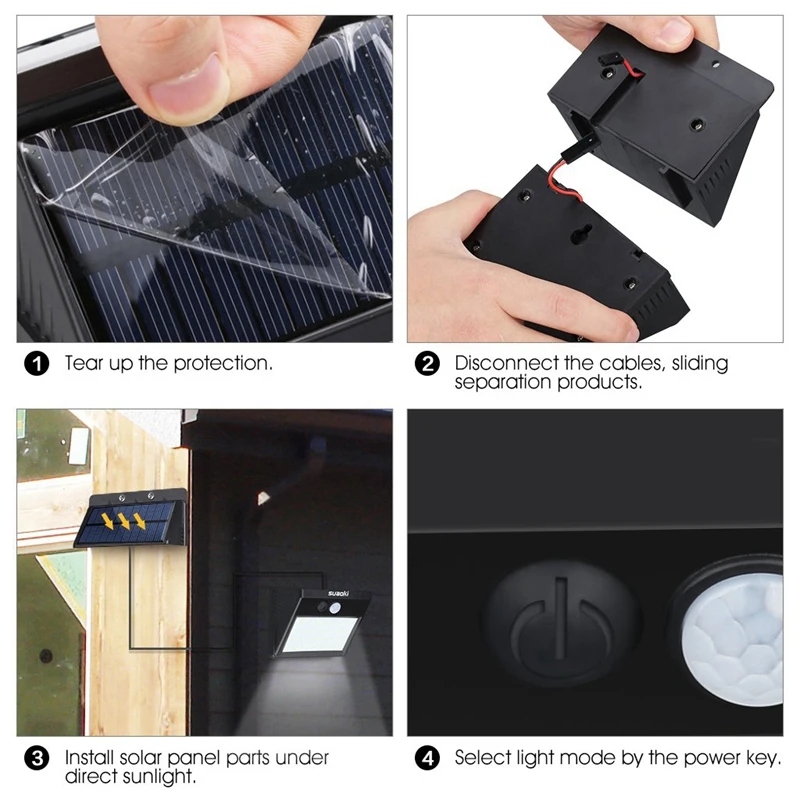 1 Tear up the protection.

2 Disconnect the cables, sliding separation products.

suaoki

3 Install solar panel parts under direct sunlight.

4 Select light mode by the power key.