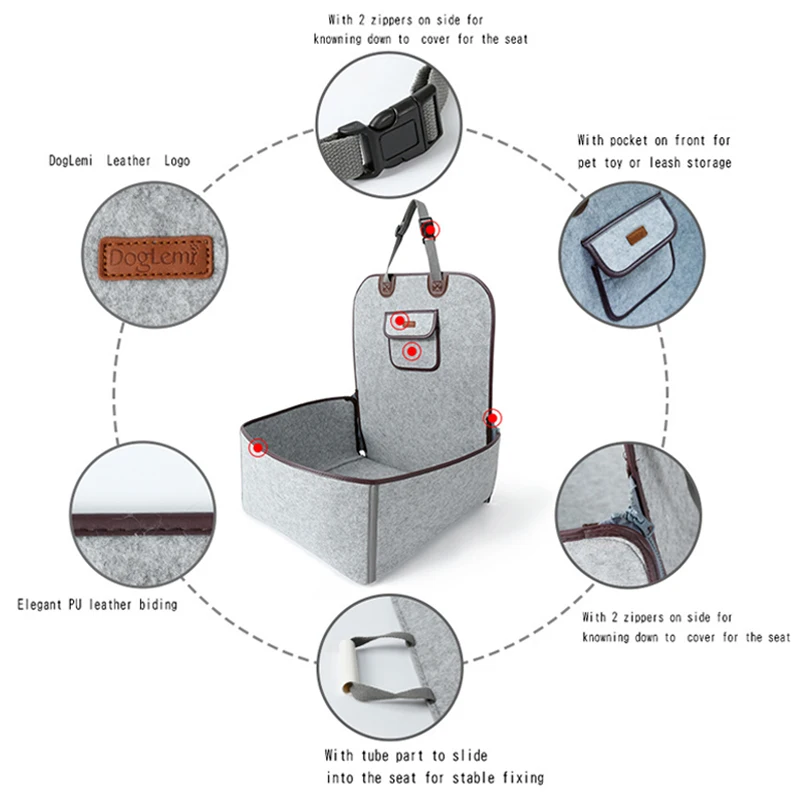 With 2 zippers on side for knowning down to cover for the seat

DogLemi Leather Logo

DogLemi

With pocket on front for pet toy or leash storage

Elegant PU leather biding

With 2 zippers on side for knowning down to cover for the seat

With tube part to slide into the seat for stable fixing