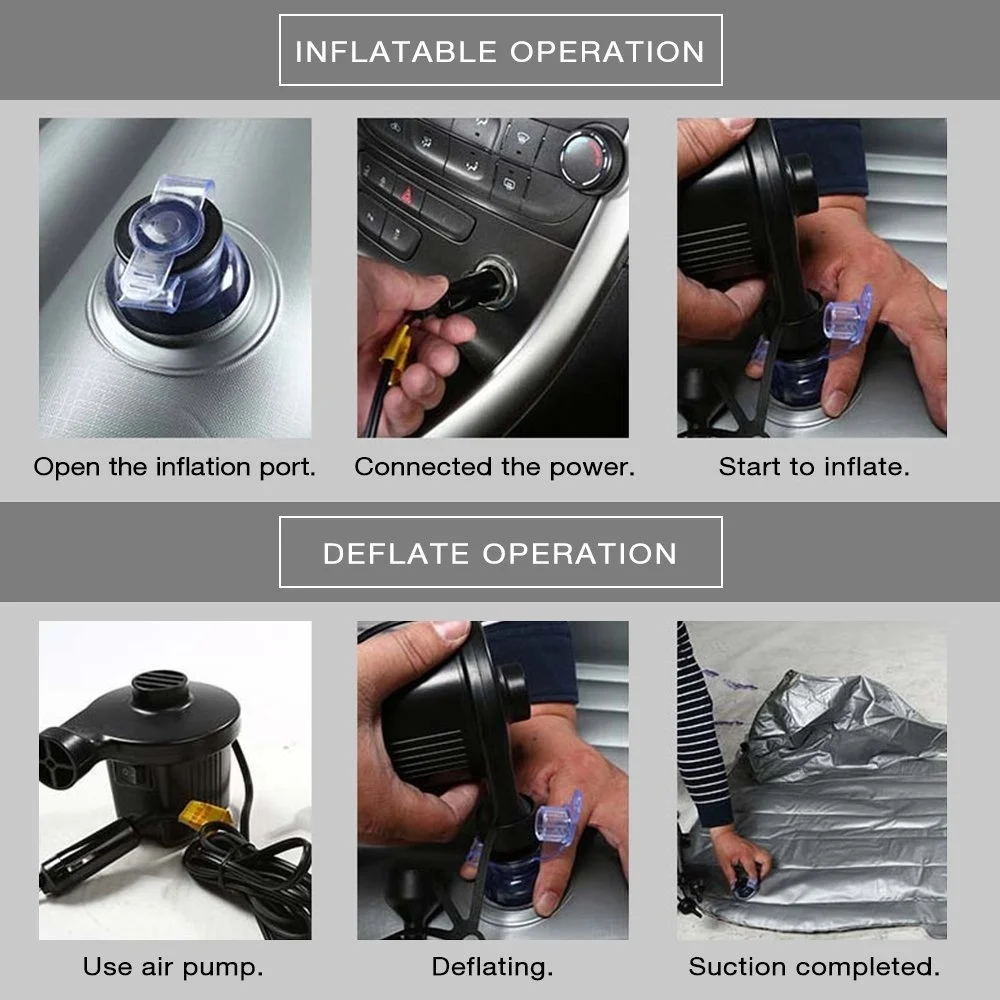 INFLATABLE OPERATION

Open the inflation port.

Connected the power.

Start to inflate.

DEFLATE OPERATION

Use air pump.

Deflating.

Suction completed.