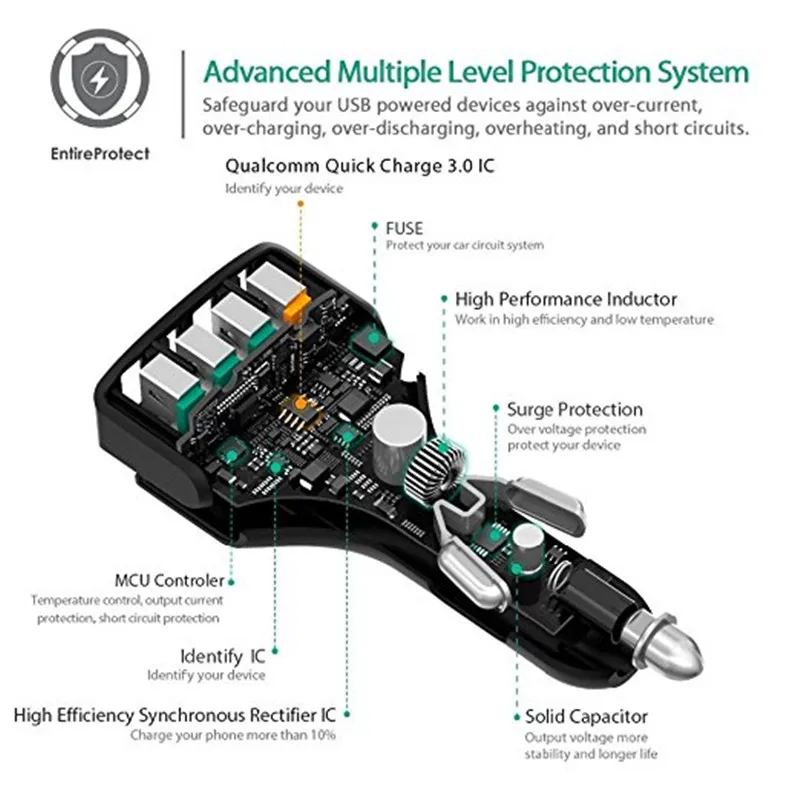 EntireProtect

Advanced Multiple Level Protection System

Safeguard your USB powered devices against over-current, over-charging, over-discharging, overheating, and short circuits.

Qualcomm Quick Charge 3.0 IC
Identify your device

FUSE
Protect your car circuit system

High Performance Inductor
Work in high efficiency and low temperature

Surge Protection
Over voltage protection protect your device

MCU Controler
Temperature control, output current protection, short circuit protection

Identify IC
Identify your device

High Efficiency Synchronous Rectifier IC
Charge your phone more than 10%

Solid Capacitor
Output voltage more stability and longer life