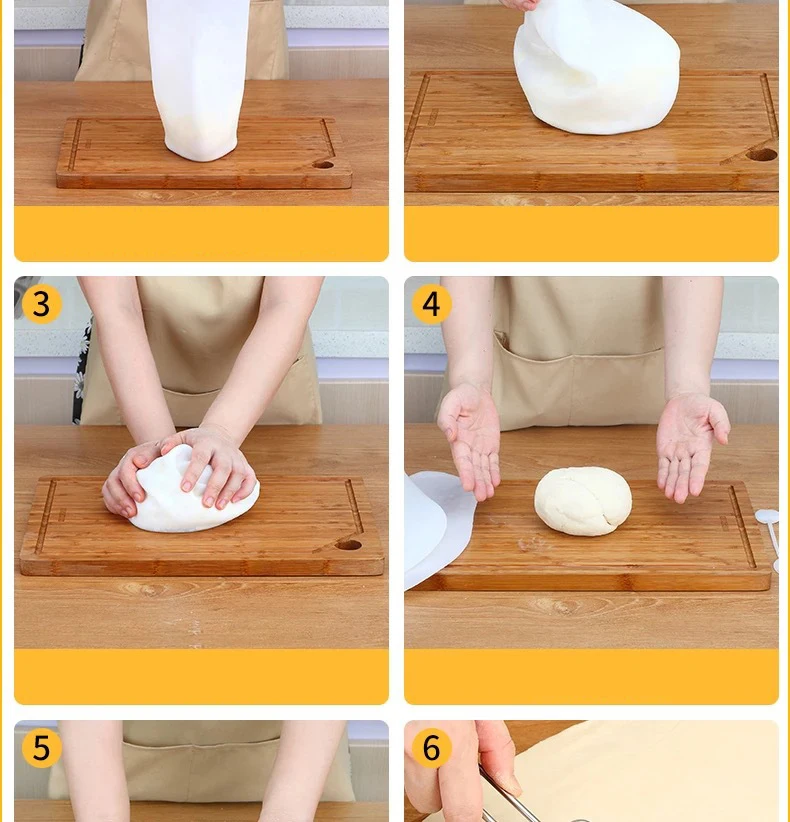 3

4

5

6