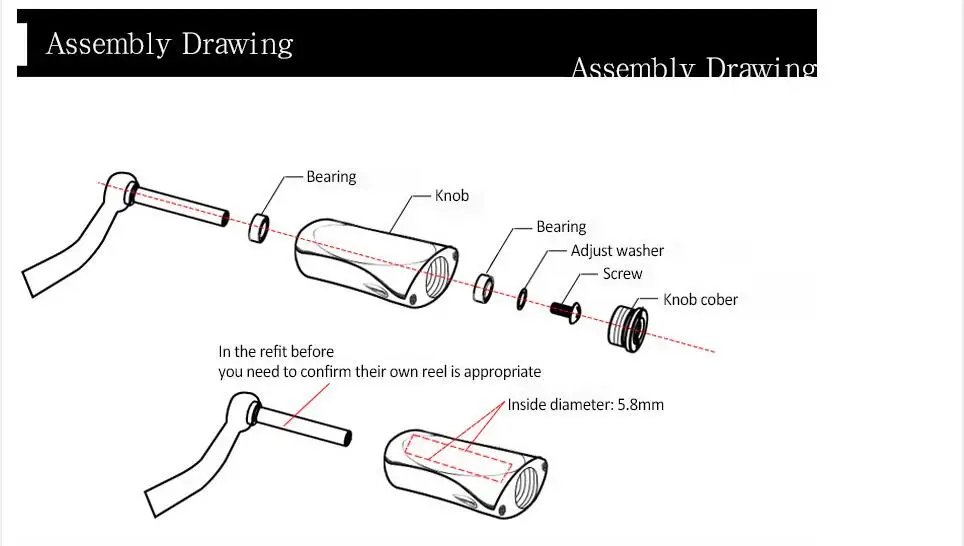 Assembly Drawing

Assembly Drawing

Bearing

Knob

Bearing

Adjust washer

Screw

Knob cober

In the refit before
you need to confirm their own reel is appropriate

Inside diameter: 5.8mm