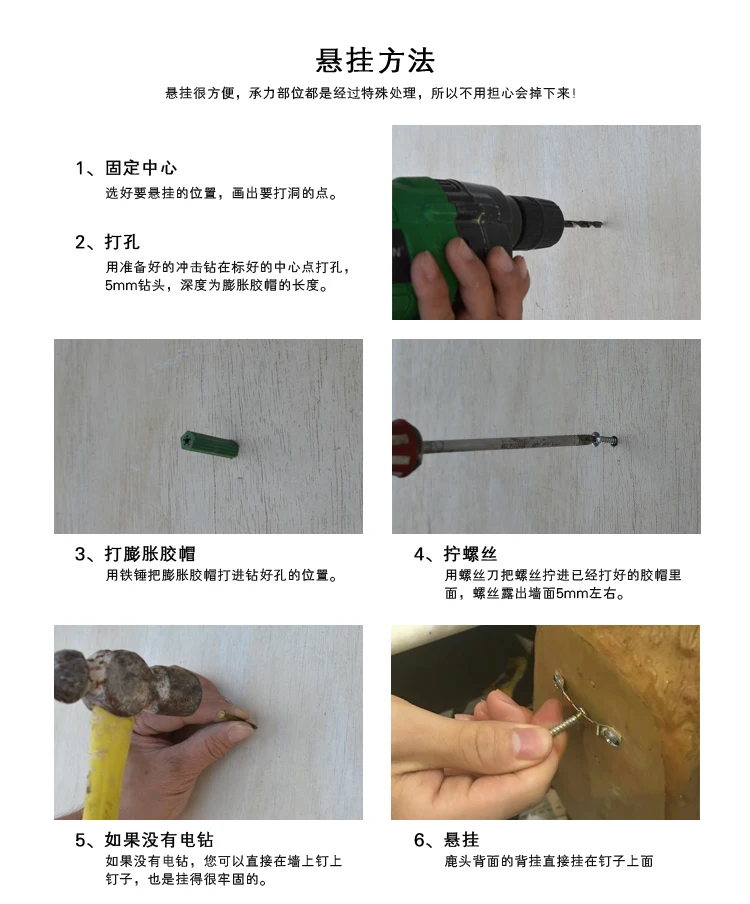 悬挂方法

悬挂很方便，承力部位都是经过特殊处理，所以不用担心会掉下来！

1、固定中心

选好要悬挂的位置，画出要打洞的点。

2、打孔

用准备好的冲击钻在标好的中心点打孔，5mm钻头，深度为膨胀胶帽的长度。

3、打膨胀胶帽

用铁锤把膨胀胶帽打进钻好孔的位置。

4、拧螺丝

用螺丝刀把螺丝拧进已经打好的胶帽里面，螺丝露出墙面5mm左右。

5、如果没有电钻

如果没有电钻，您可以直接在墙上钉上钉子，也是挂得很牢固的。

6、悬挂

鹿头背面的背挂直接挂在钉子上面