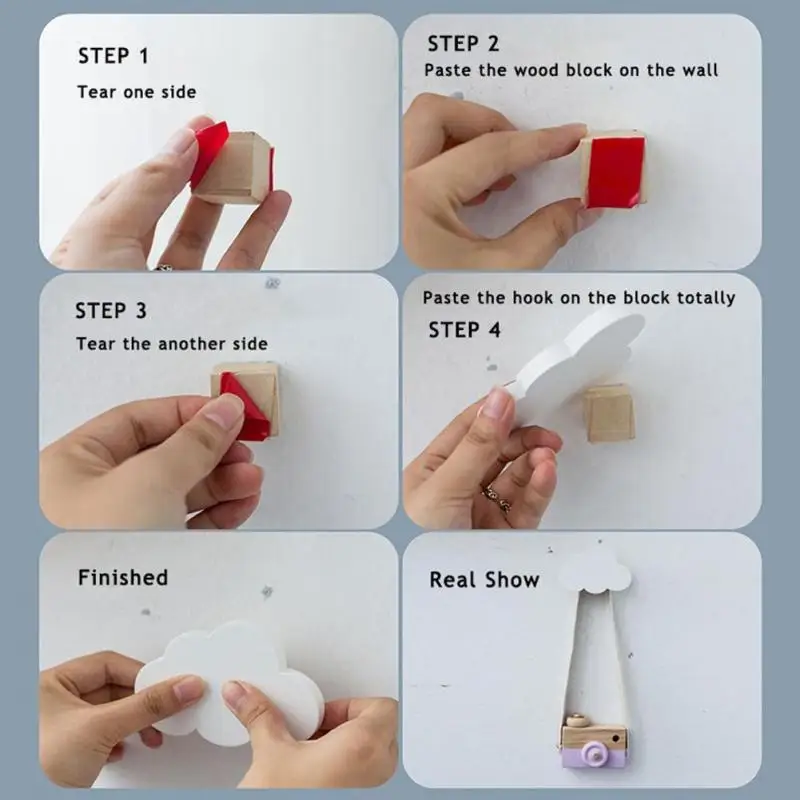 STEP 1
Tear one side

STEP 2
Paste the wood block on the wall

STEP 3
Tear the another side

Paste the hook on the block totally
STEP 4

Finished

Real Show