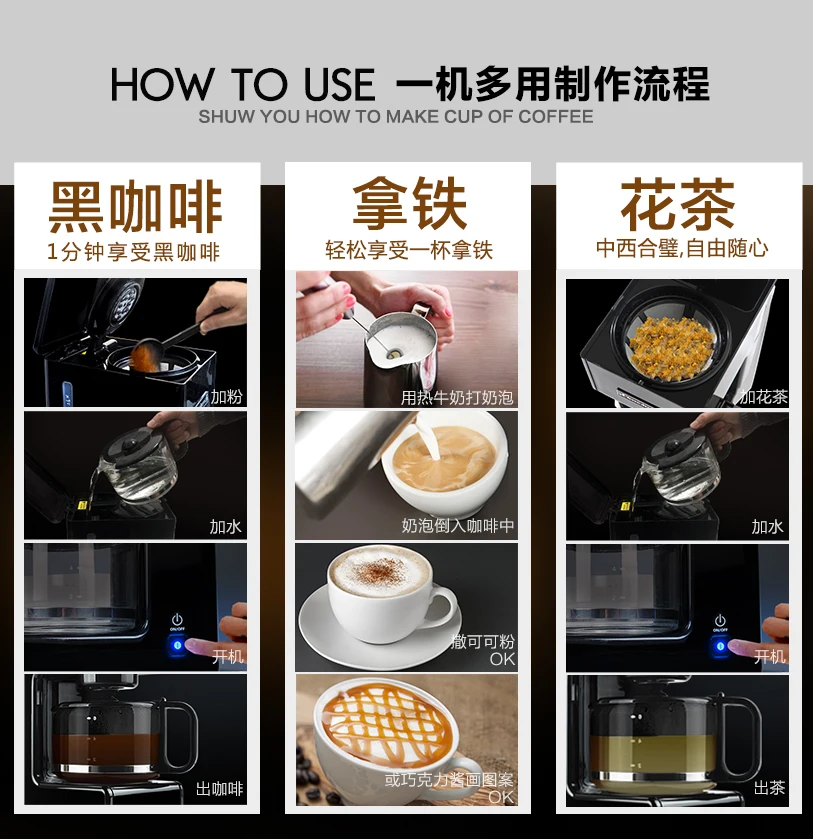 HOW TO USE 一机多用制作流程
SHUW YOU HOW TO MAKE CUP OF COFFEE

黑咖啡
1分钟享受黑咖啡

加粉

加水

ON/OFF
开机

出咖啡

拿铁
轻松享受一杯拿铁

用热牛奶打奶泡

奶泡倒入咖啡中

撒可可粉
OK

或巧克力酱画图案
OK

花茶
中西合璧,自由随心

加花茶

加水

ON/OFF
开机

出茶