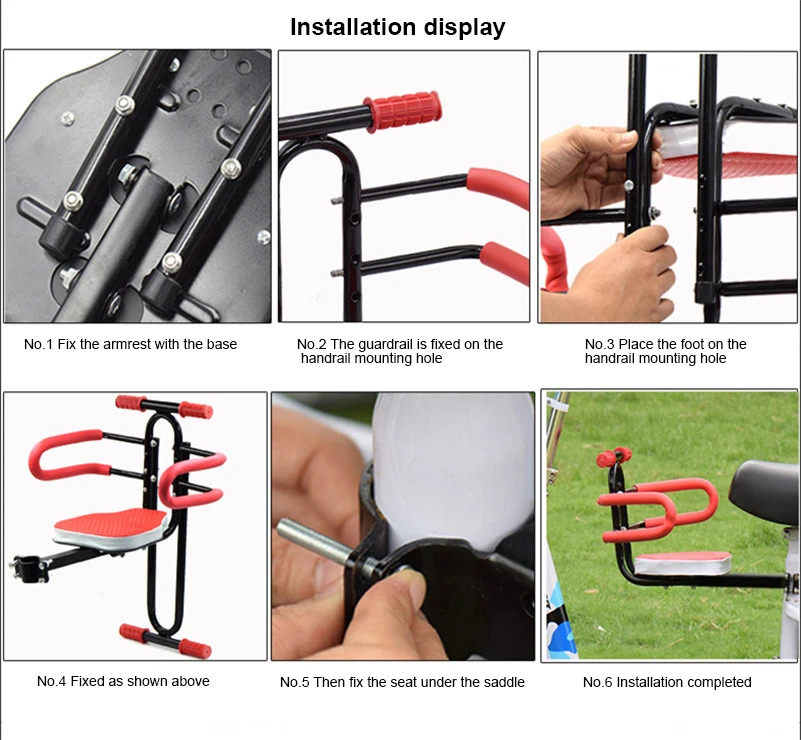 Installation display

No.1 Fix the armrest with the base

No.2 The guardrail is fixed on the handrail mounting hole

No.3 Place the foot on the handrail mounting hole

No.4 Fixed as shown above

No.5 Then fix the seat under the saddle

No.6 Installation completed